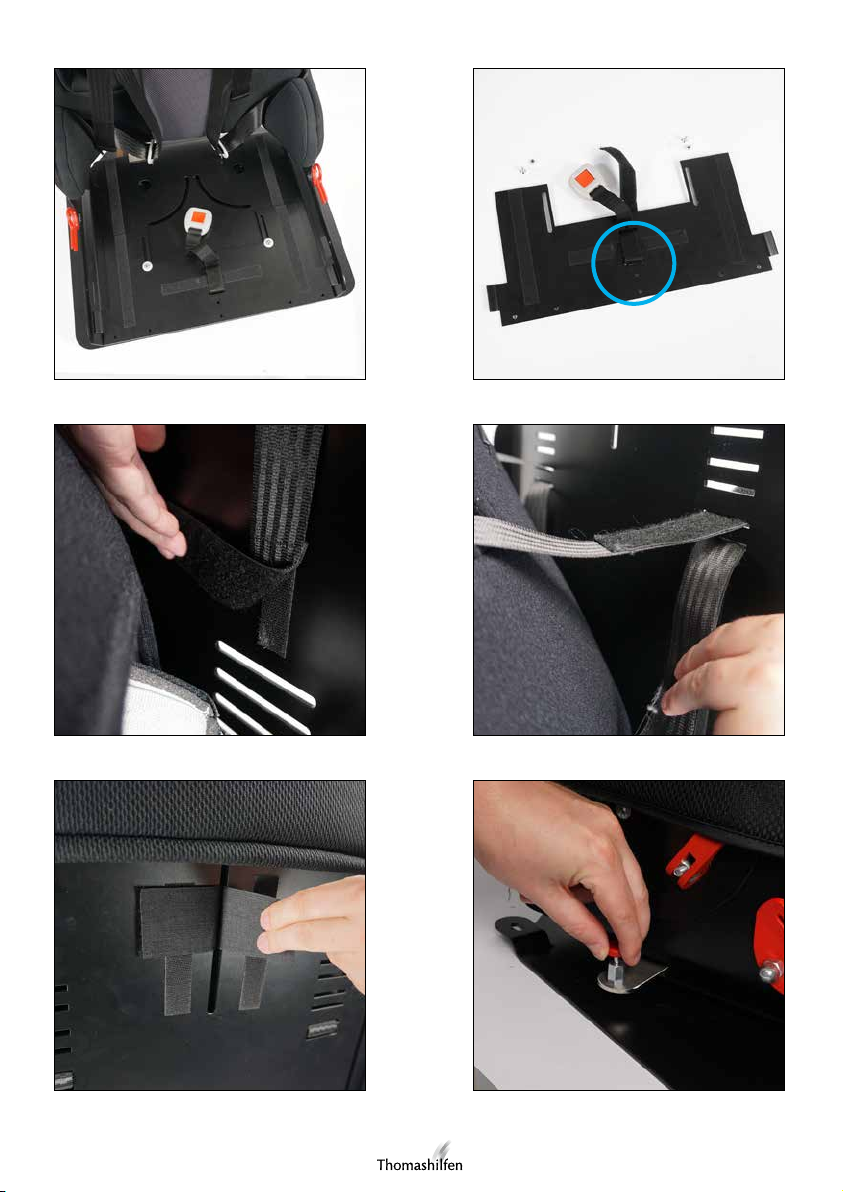 Thomashilfen