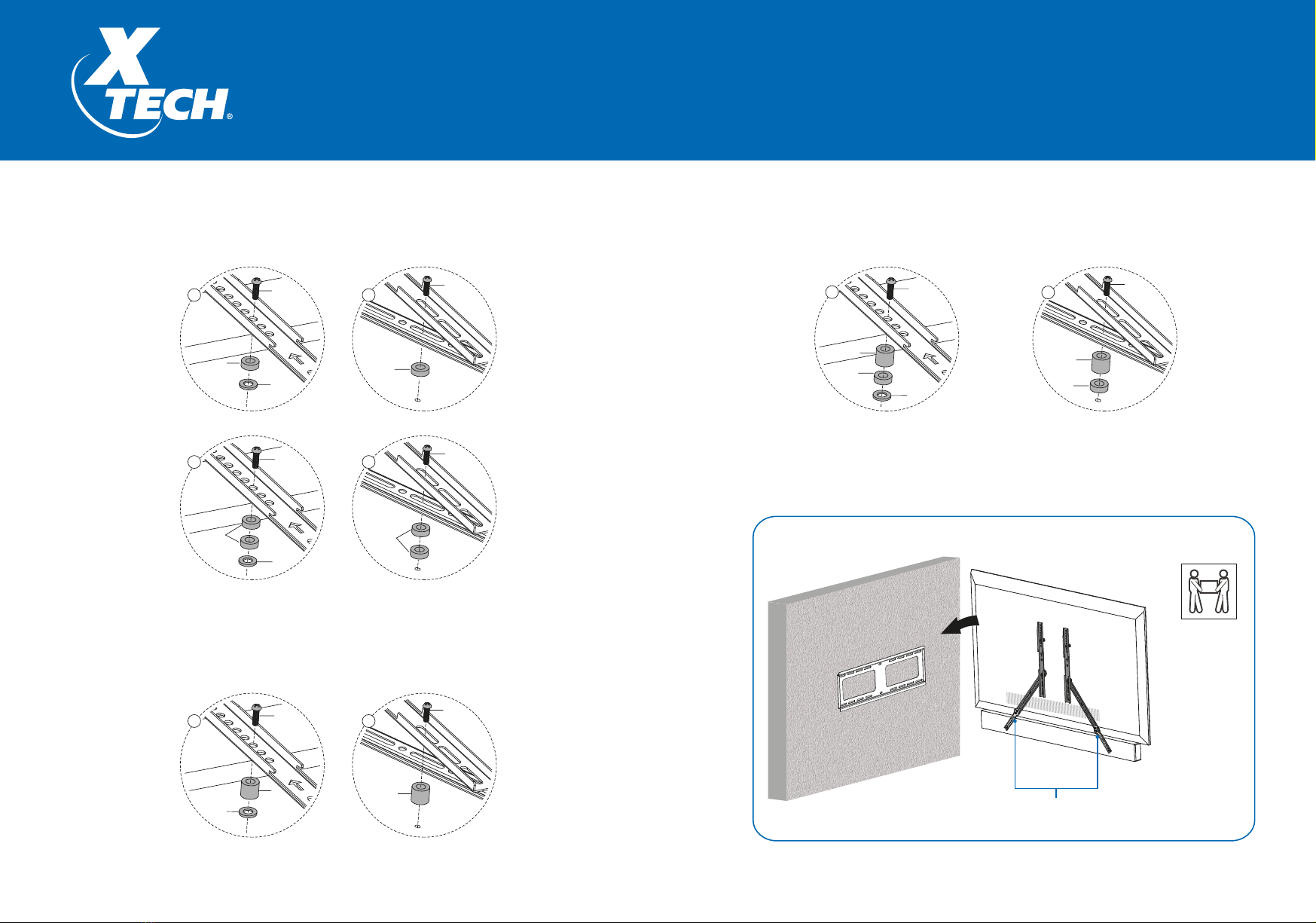 X TECH®