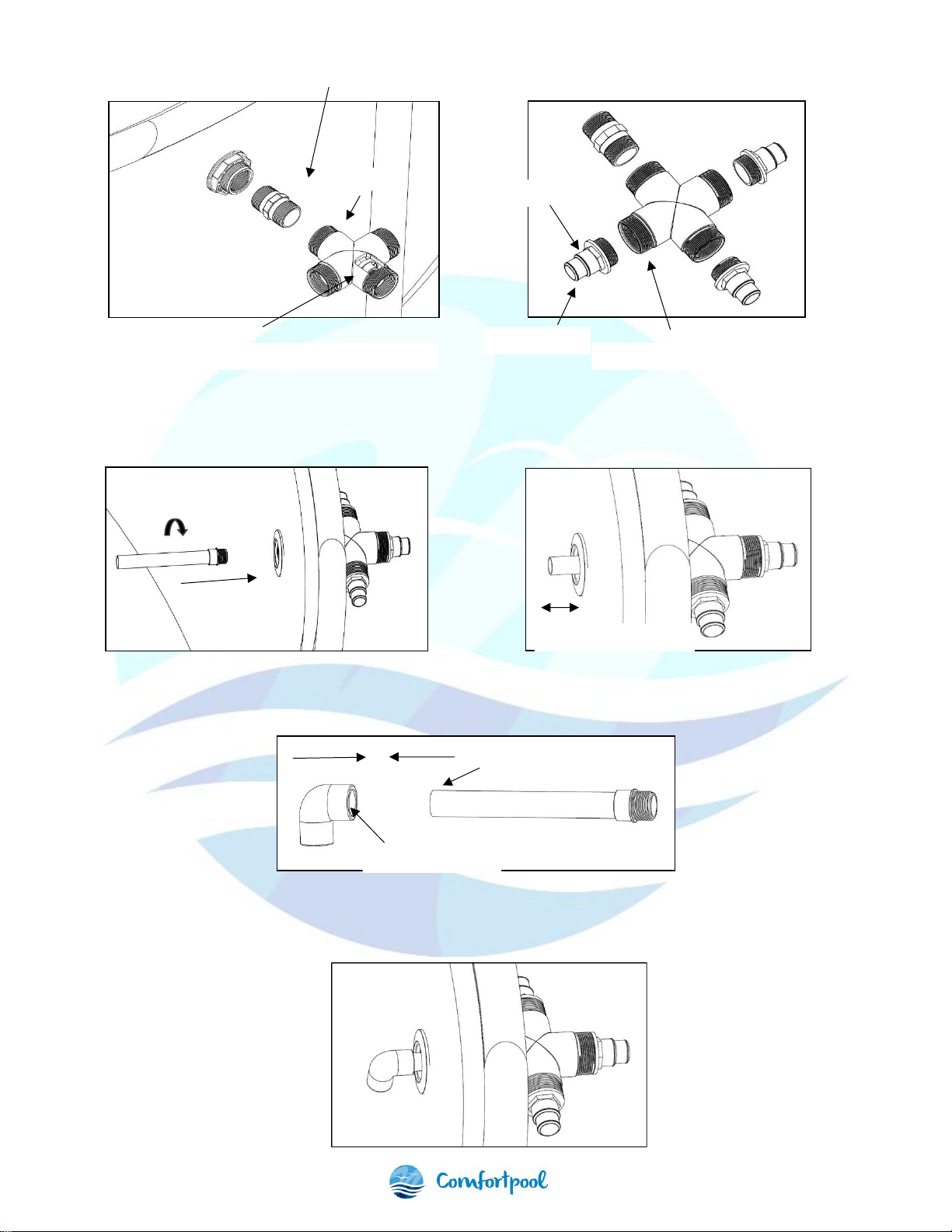 Comfortpool