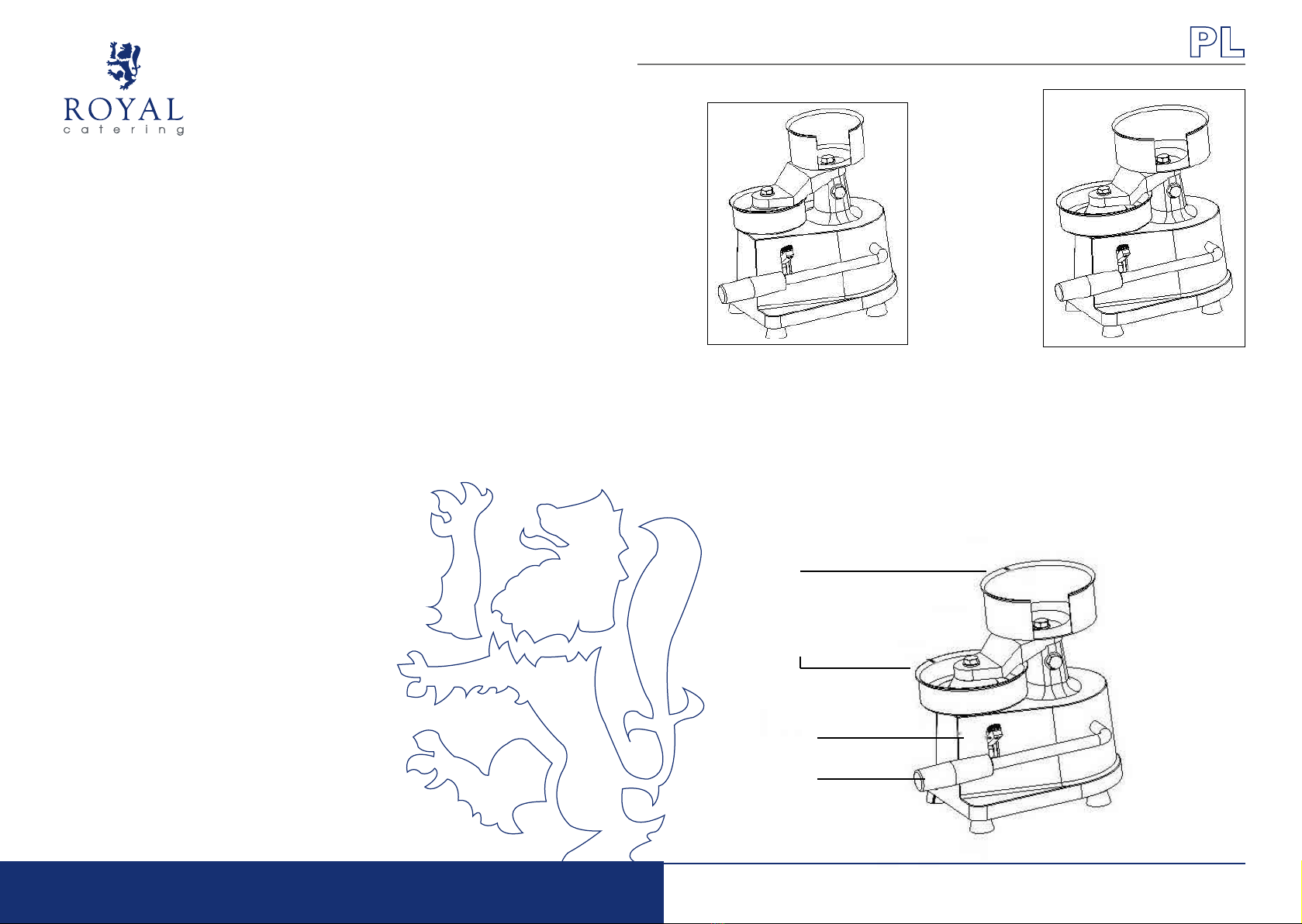 ROYAL
catering

PL