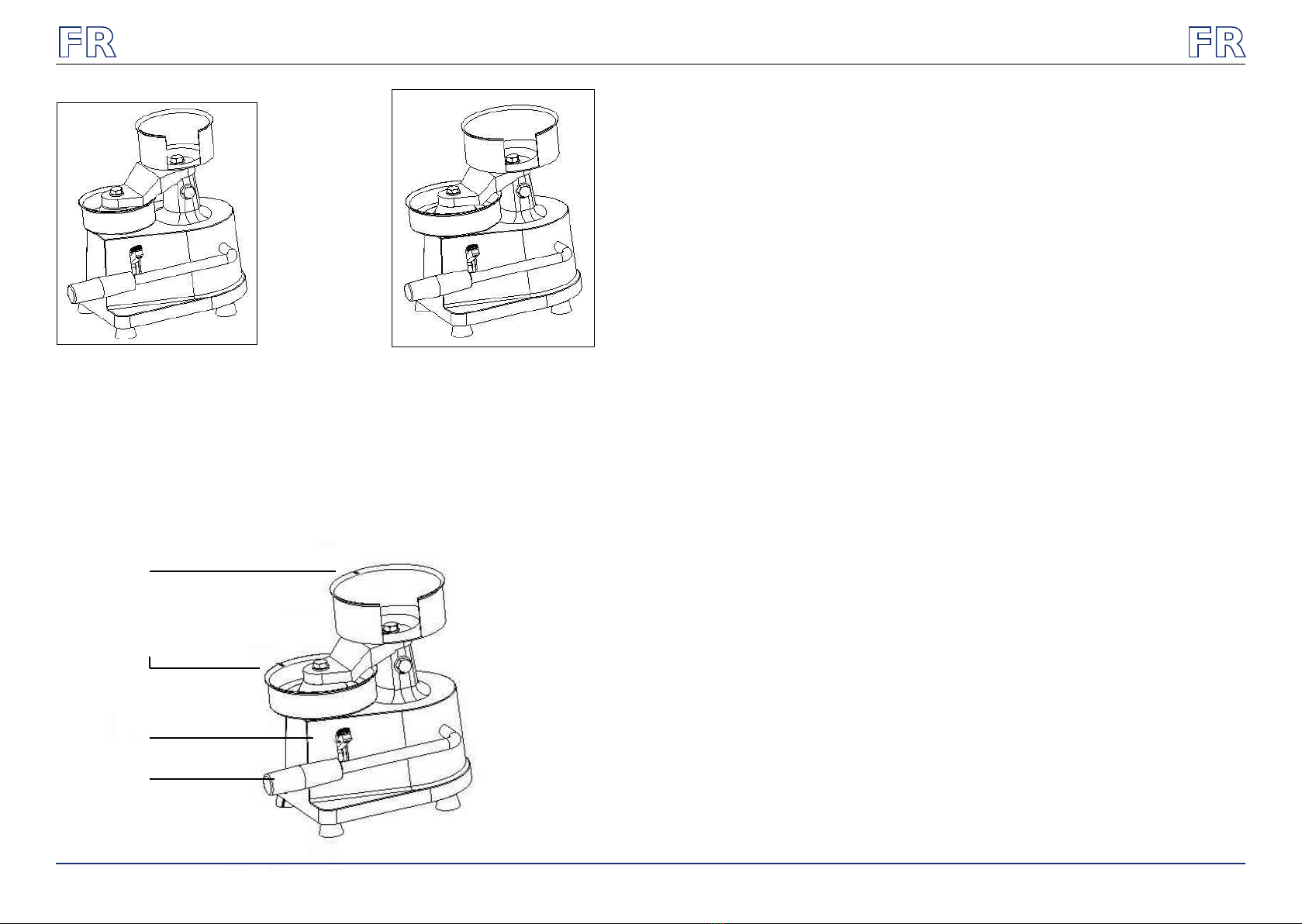 FR

FR