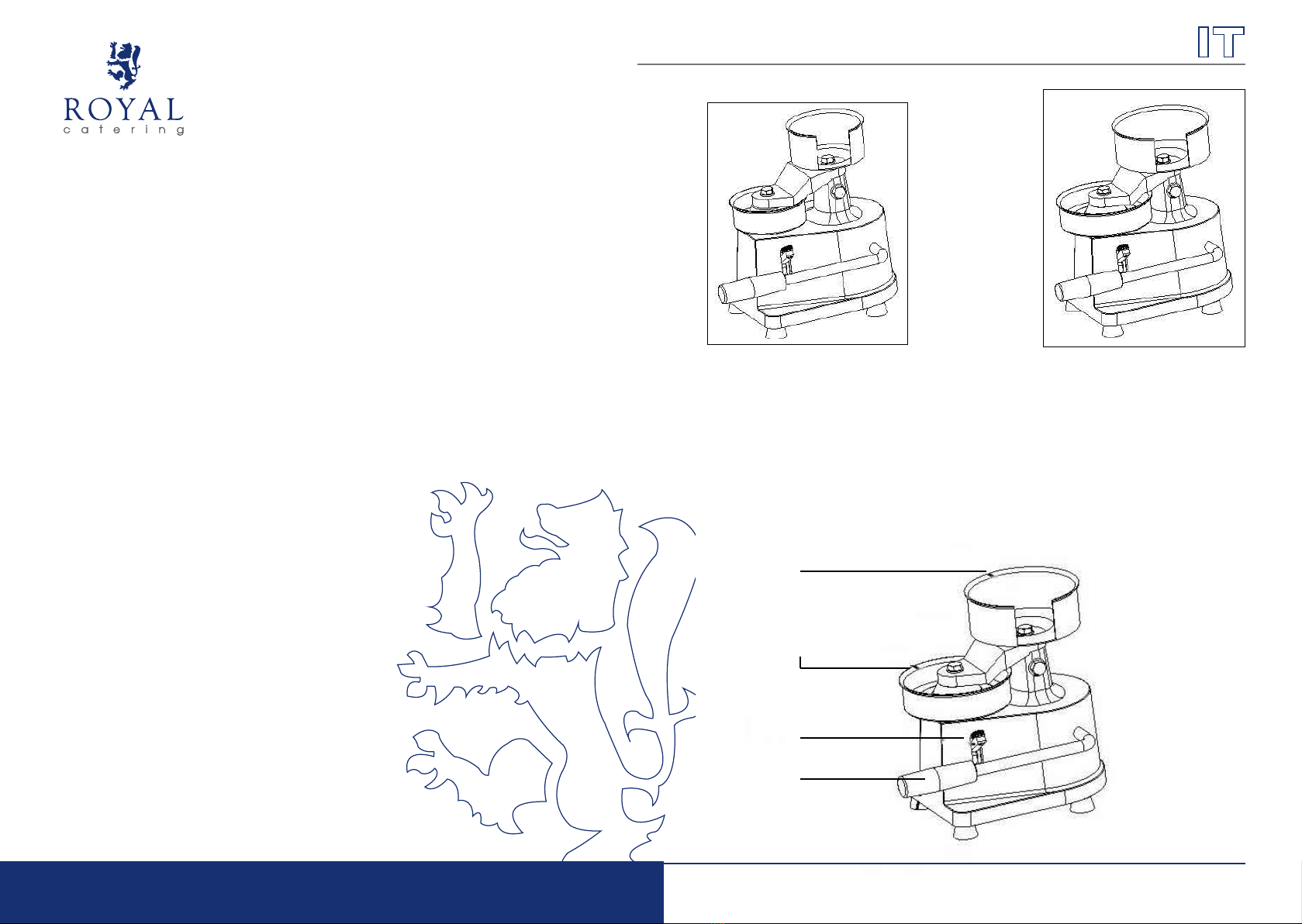 ROYAL
catering

IT