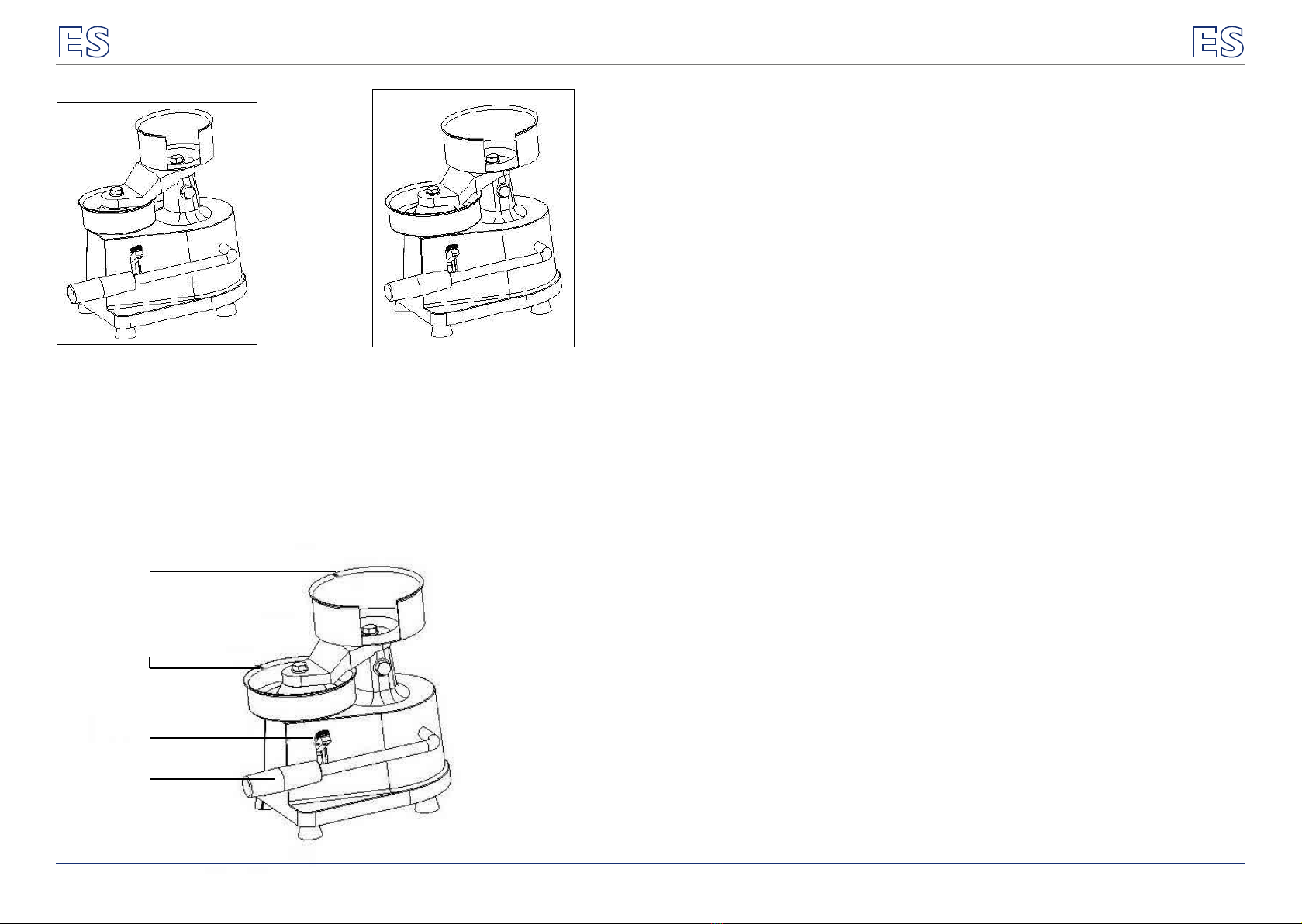 ES

ES