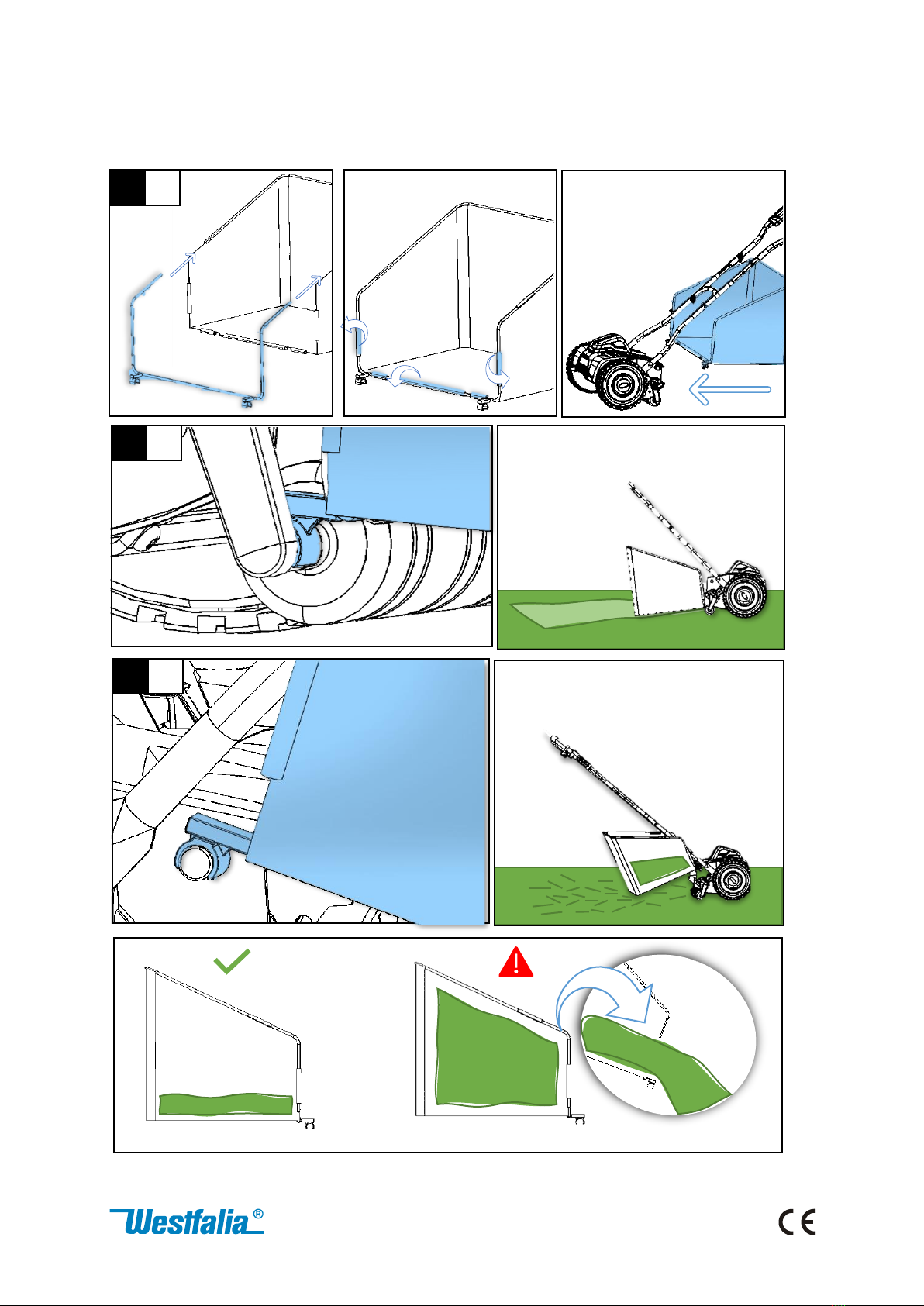 Westfalia®

CE