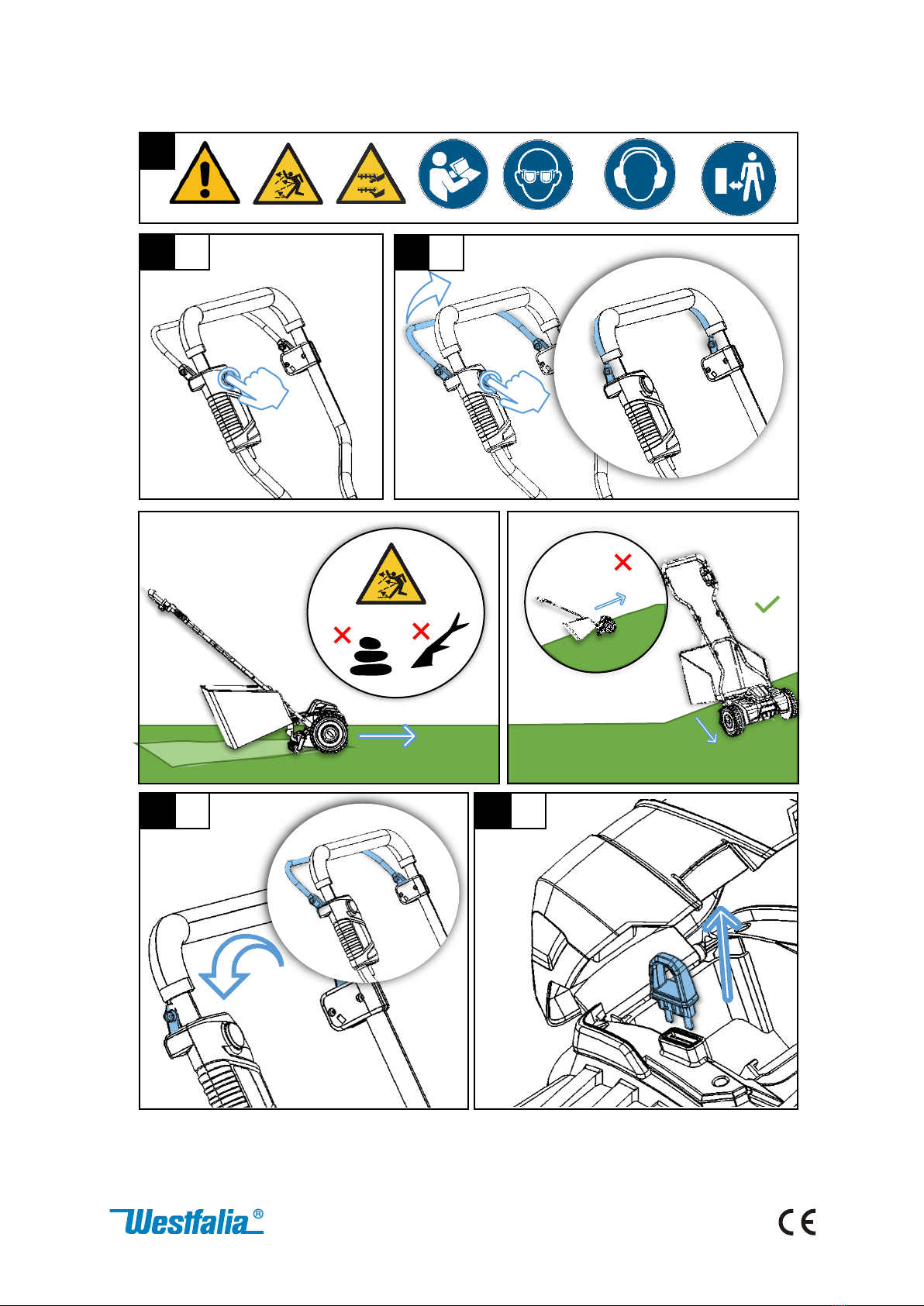 Westfalia®

CE