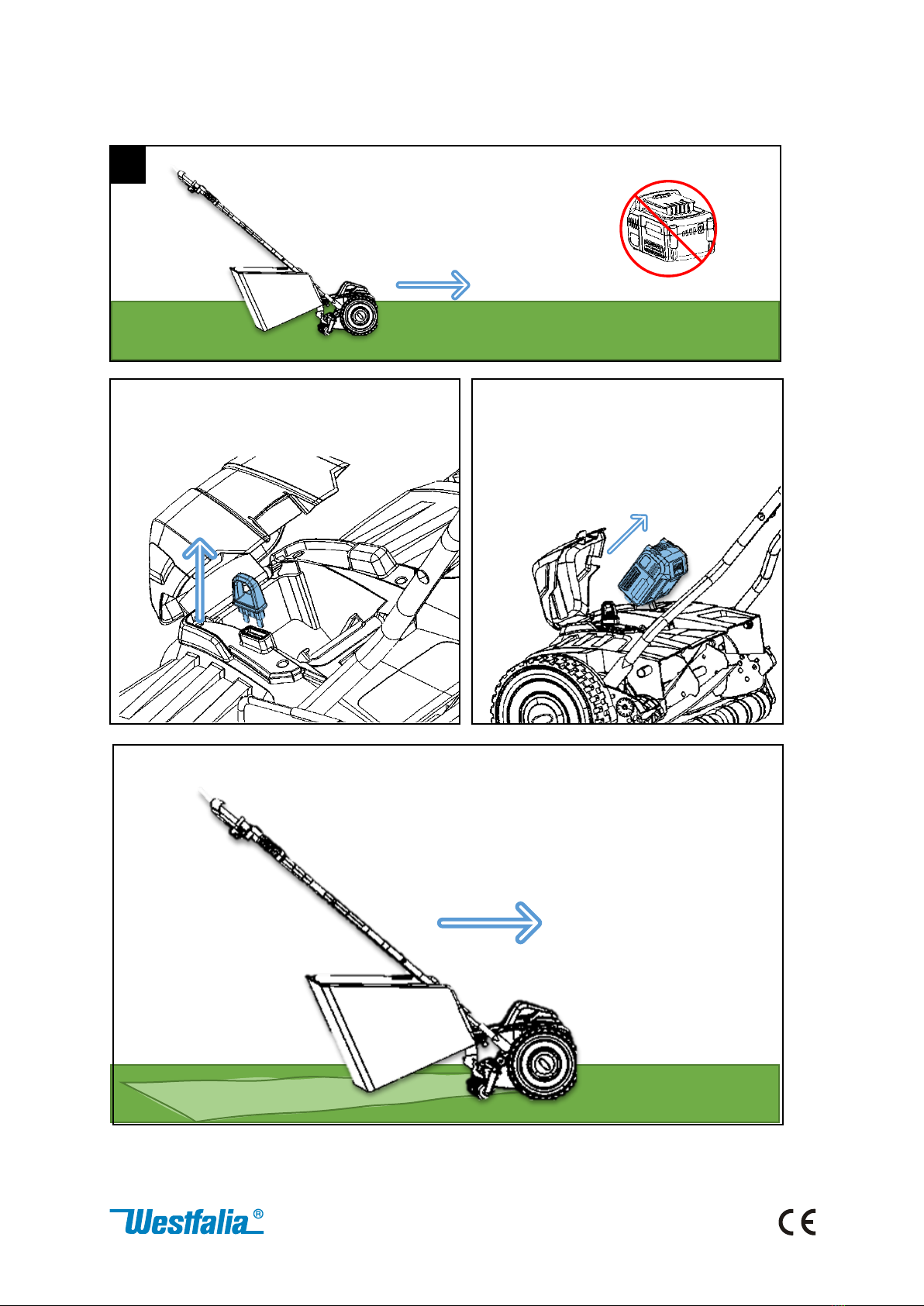 Westfalia®

CE