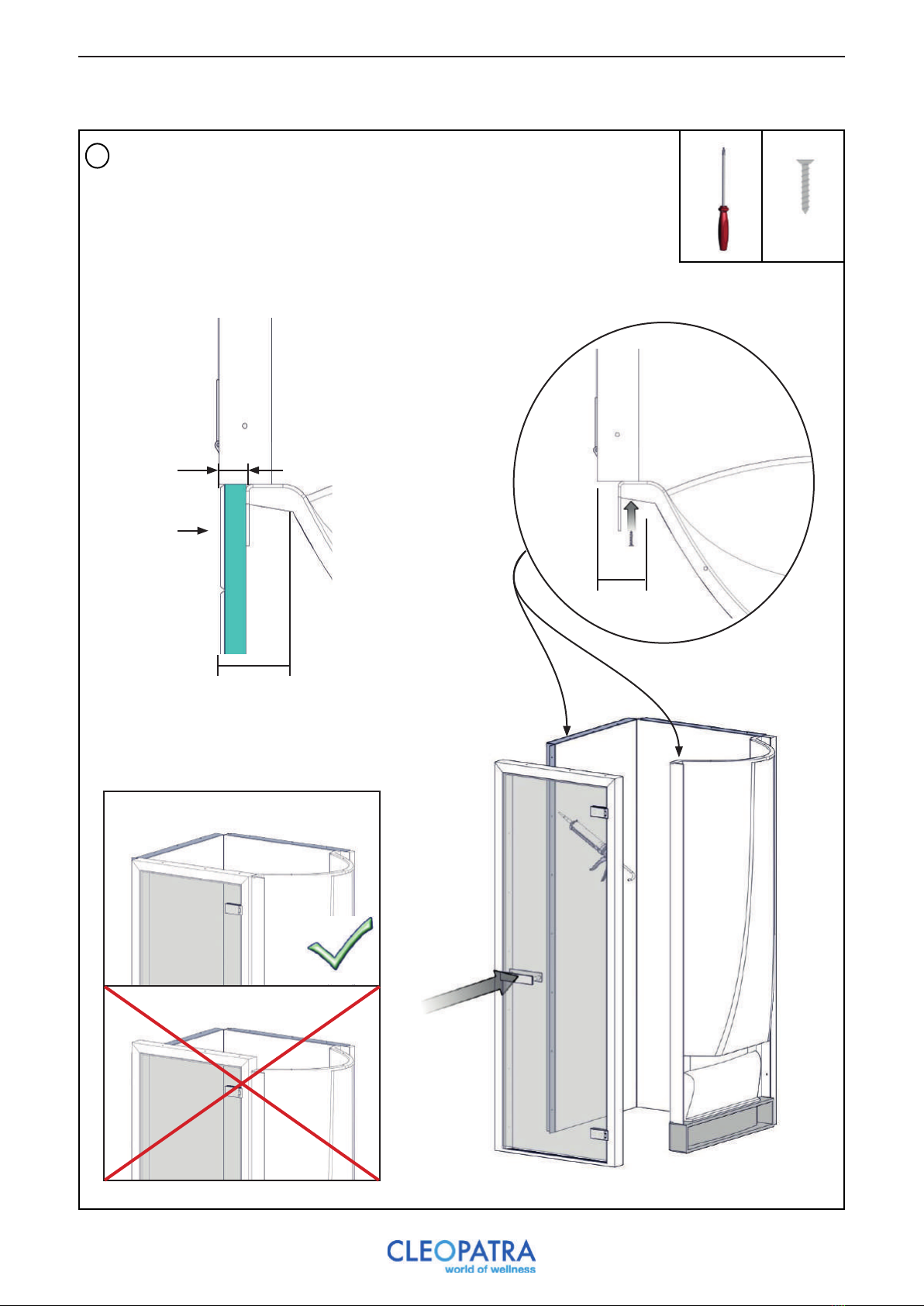 CLEOPATRA
world of wellness