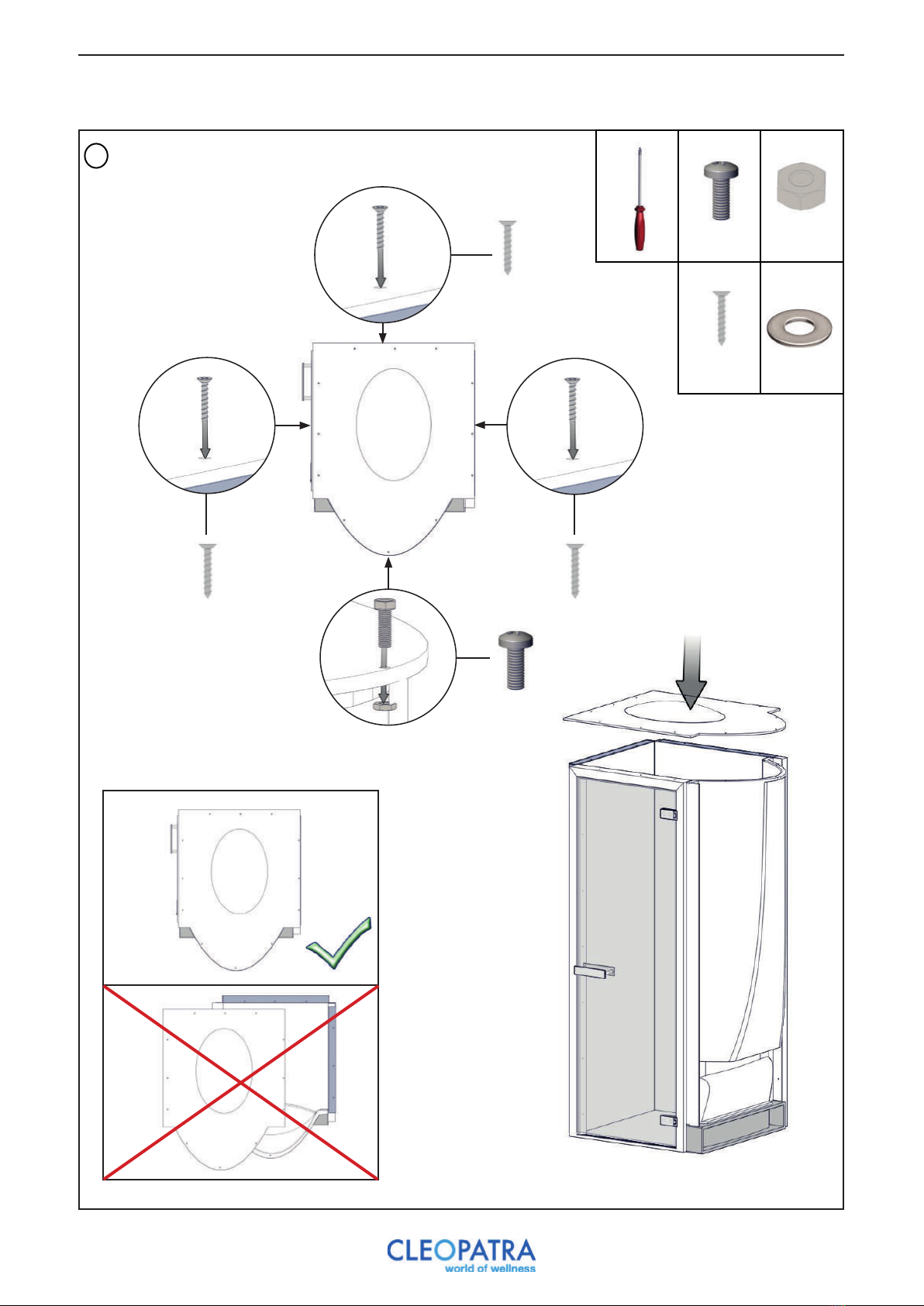 CLEOPATRA
world of wellness