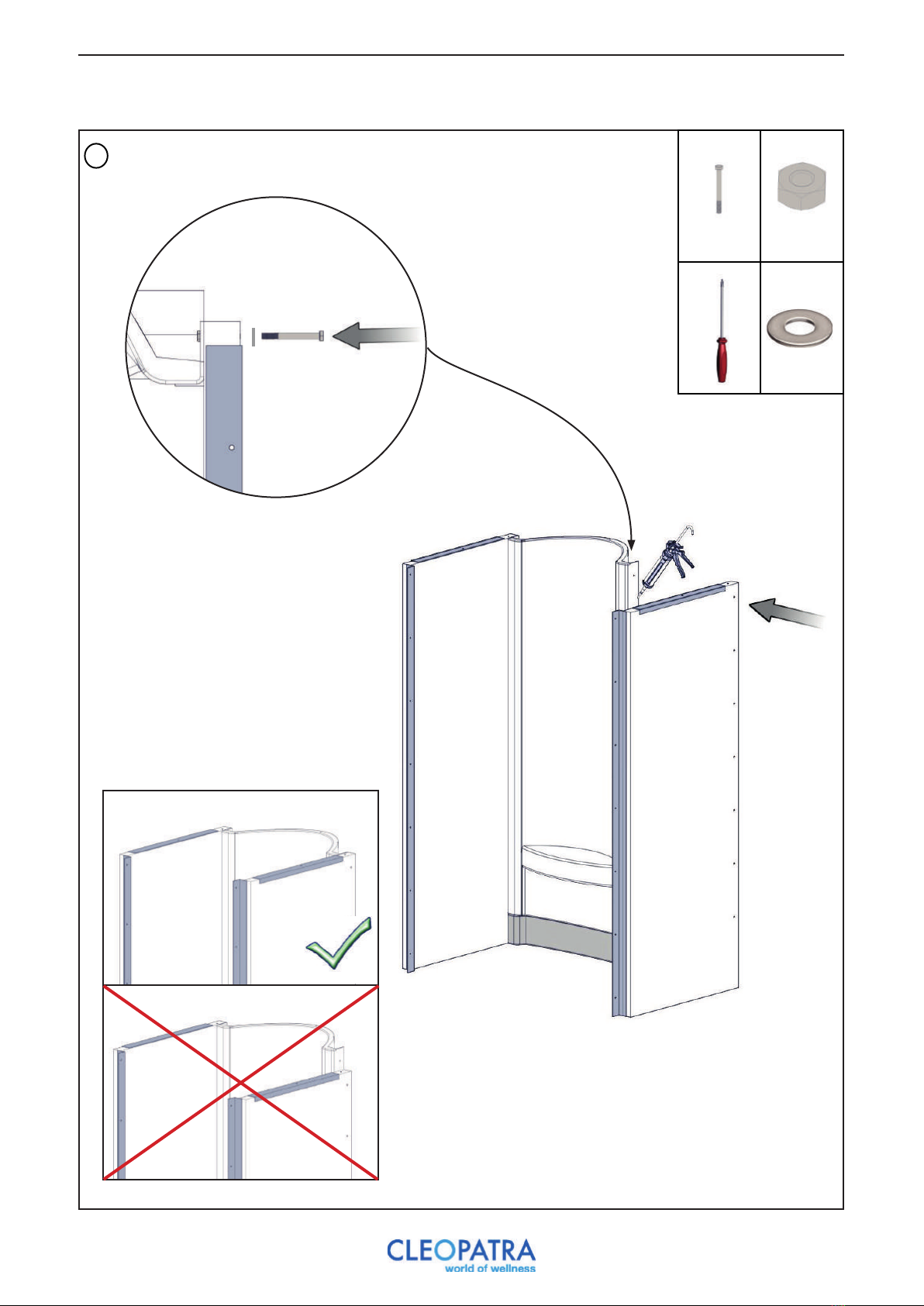 CLEOPATRA
world of wellness