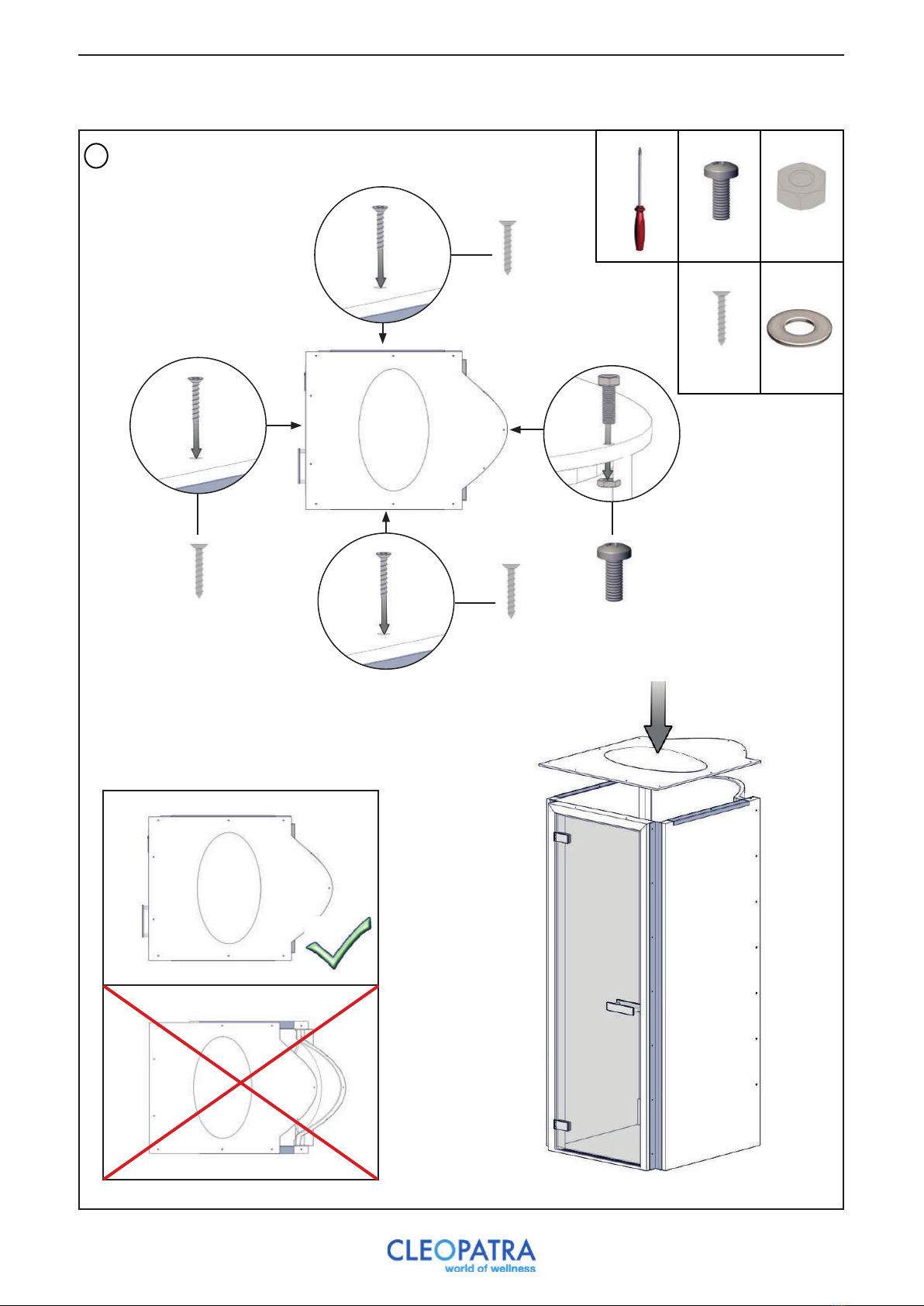 CLEOPATRA
world of wellness