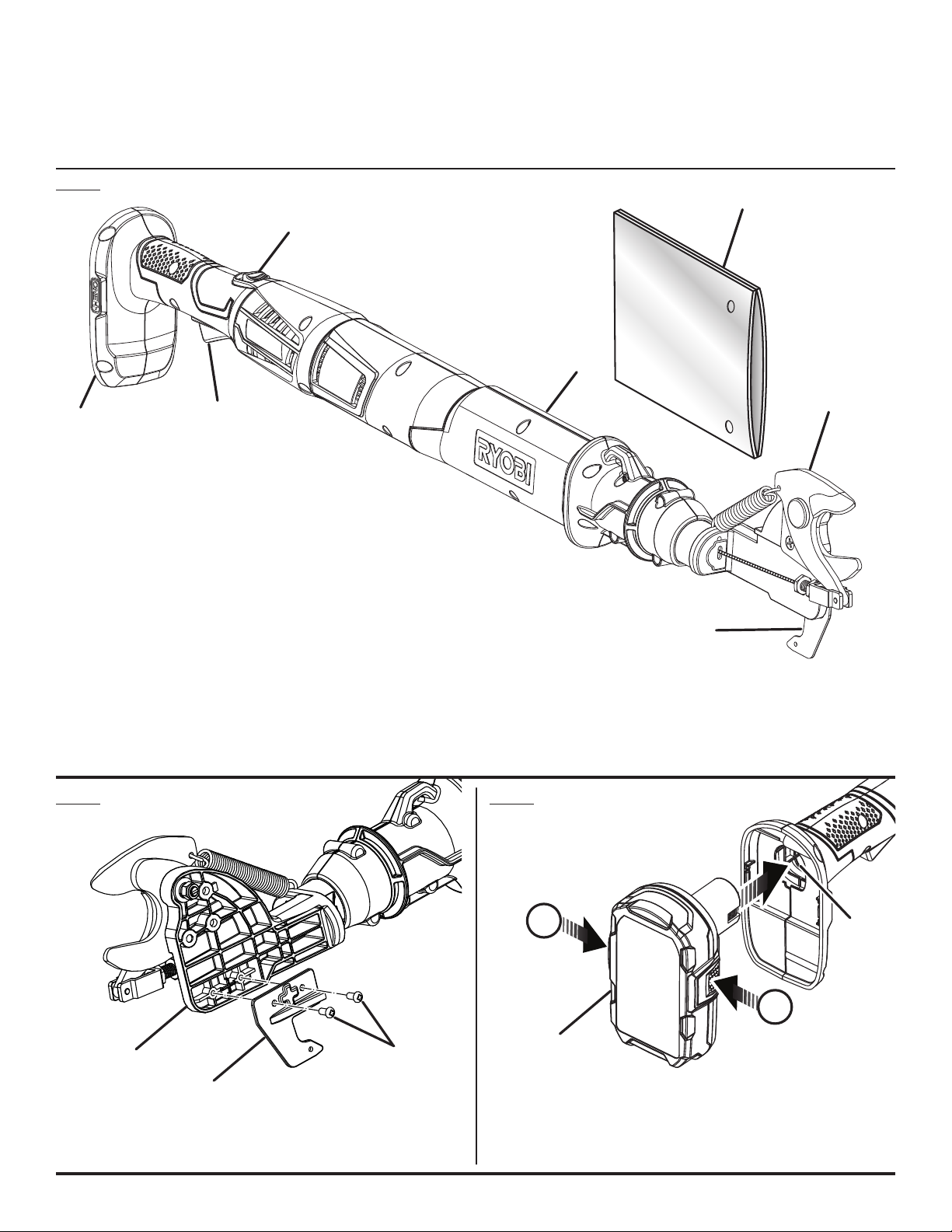 RYOBI