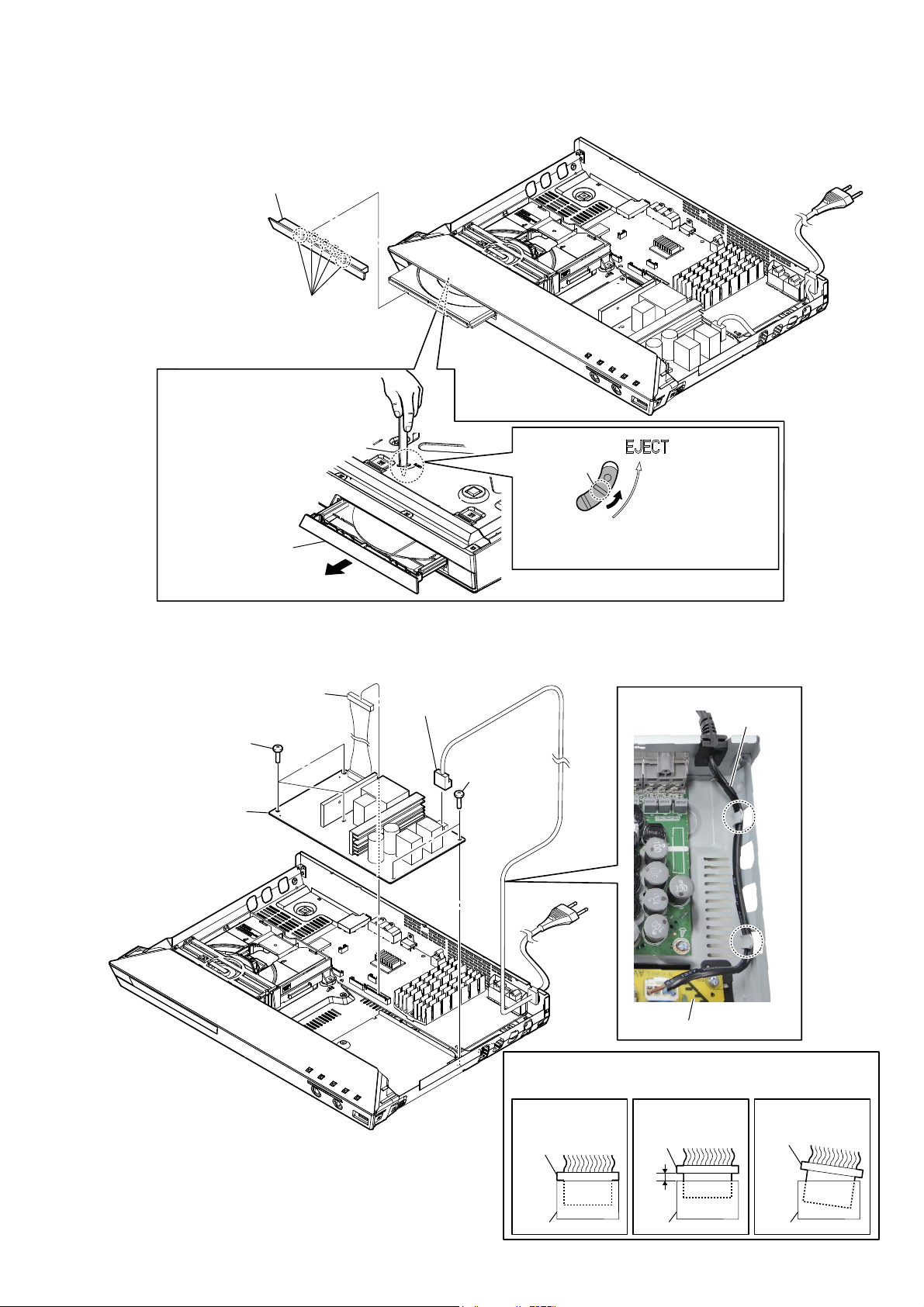 EJECT