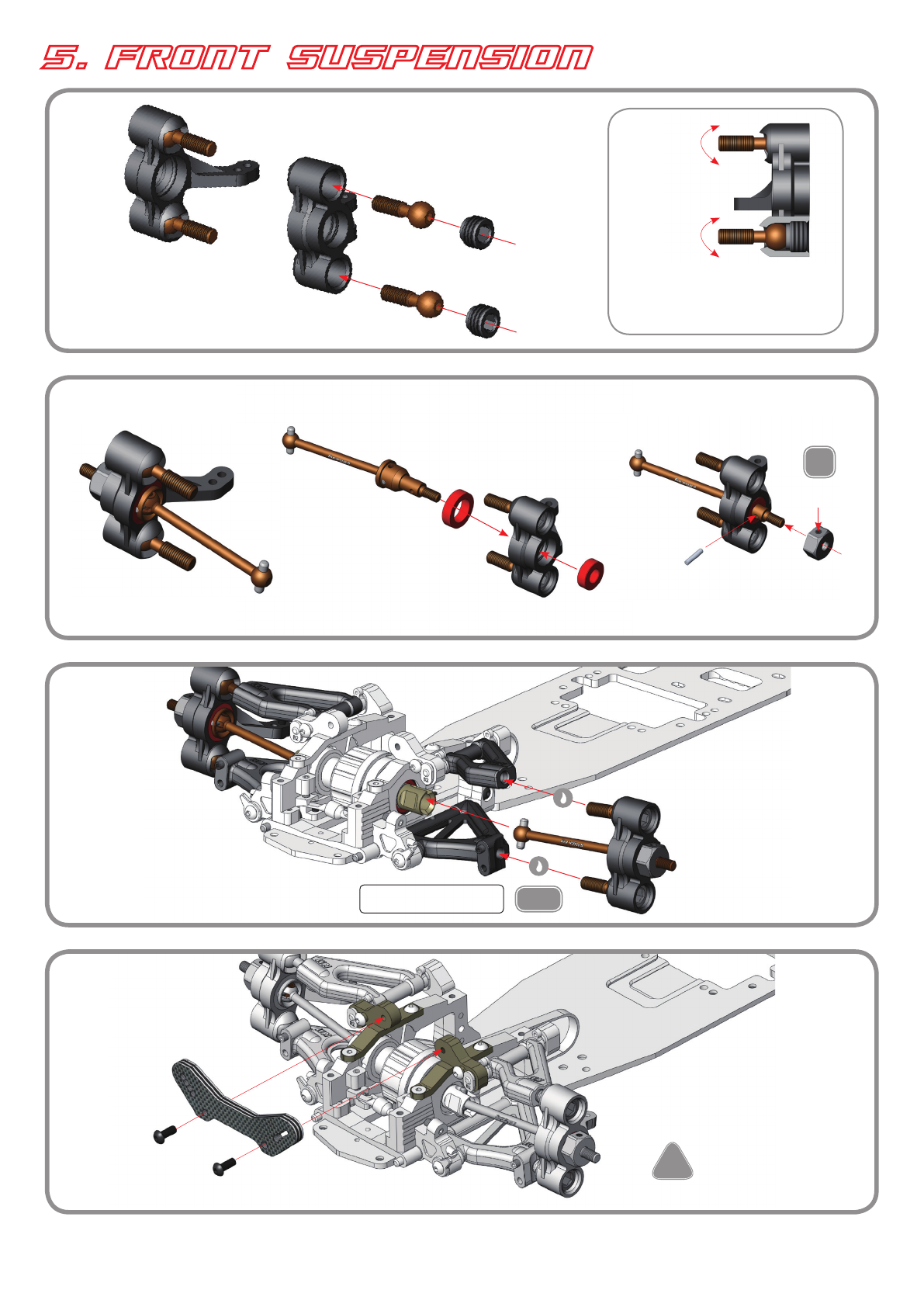 5. FRONT SUSPENSION