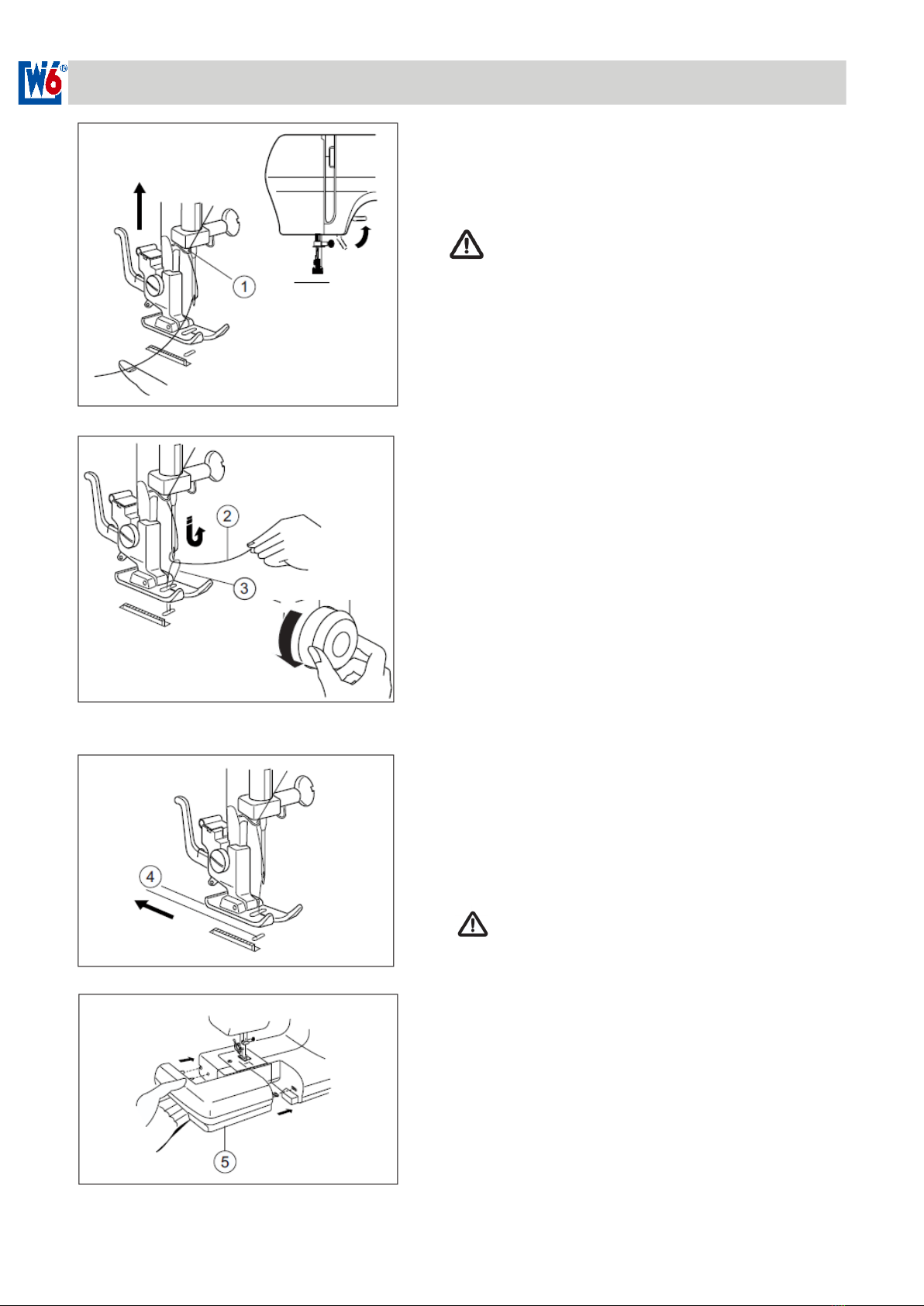 W6

1

2

3

4

5