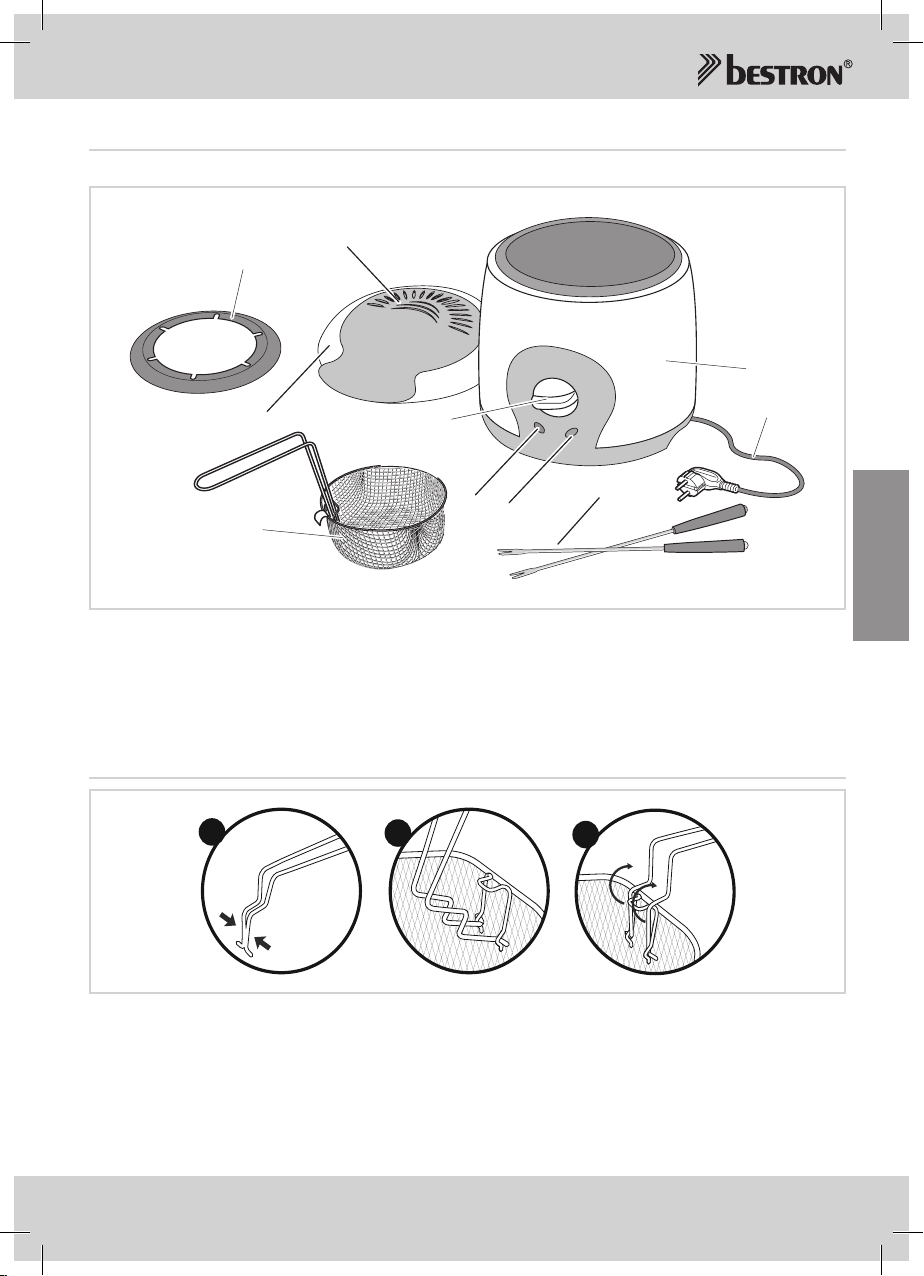 bestron®