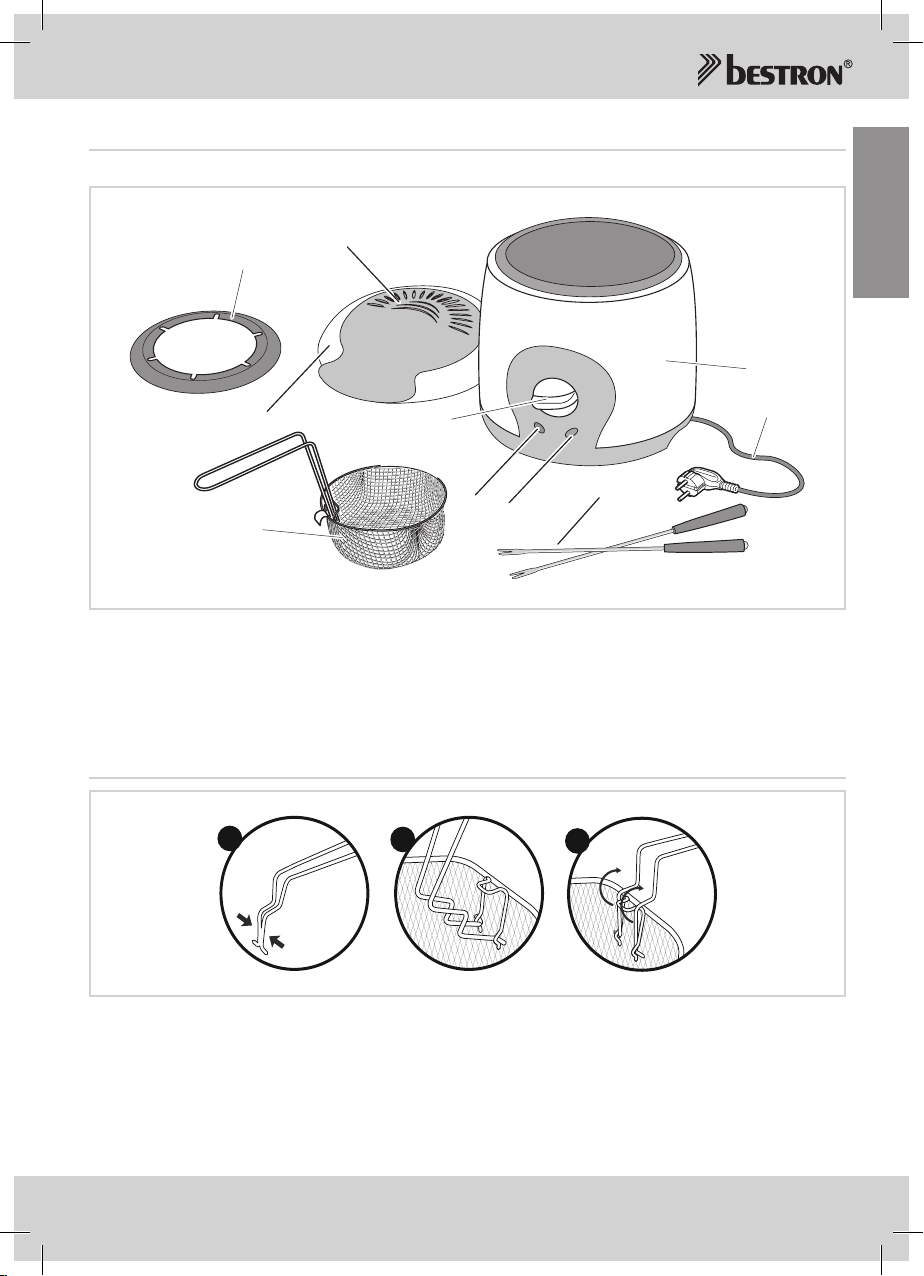 bestron®