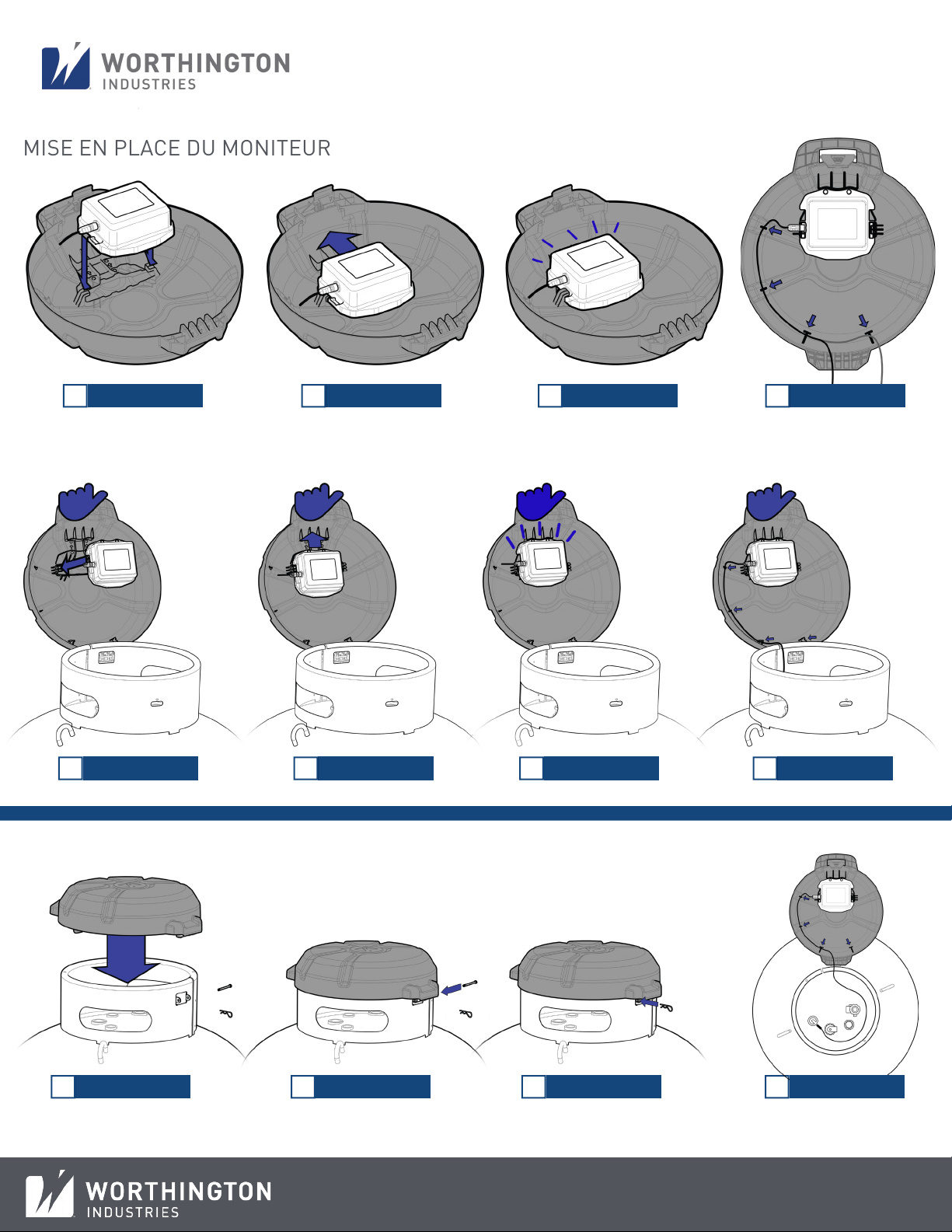 WORTHINGTON
INDUSTRIES

MISE EN PLACE DU MONITEUR

WORTHINGTON
INDUSTRIES