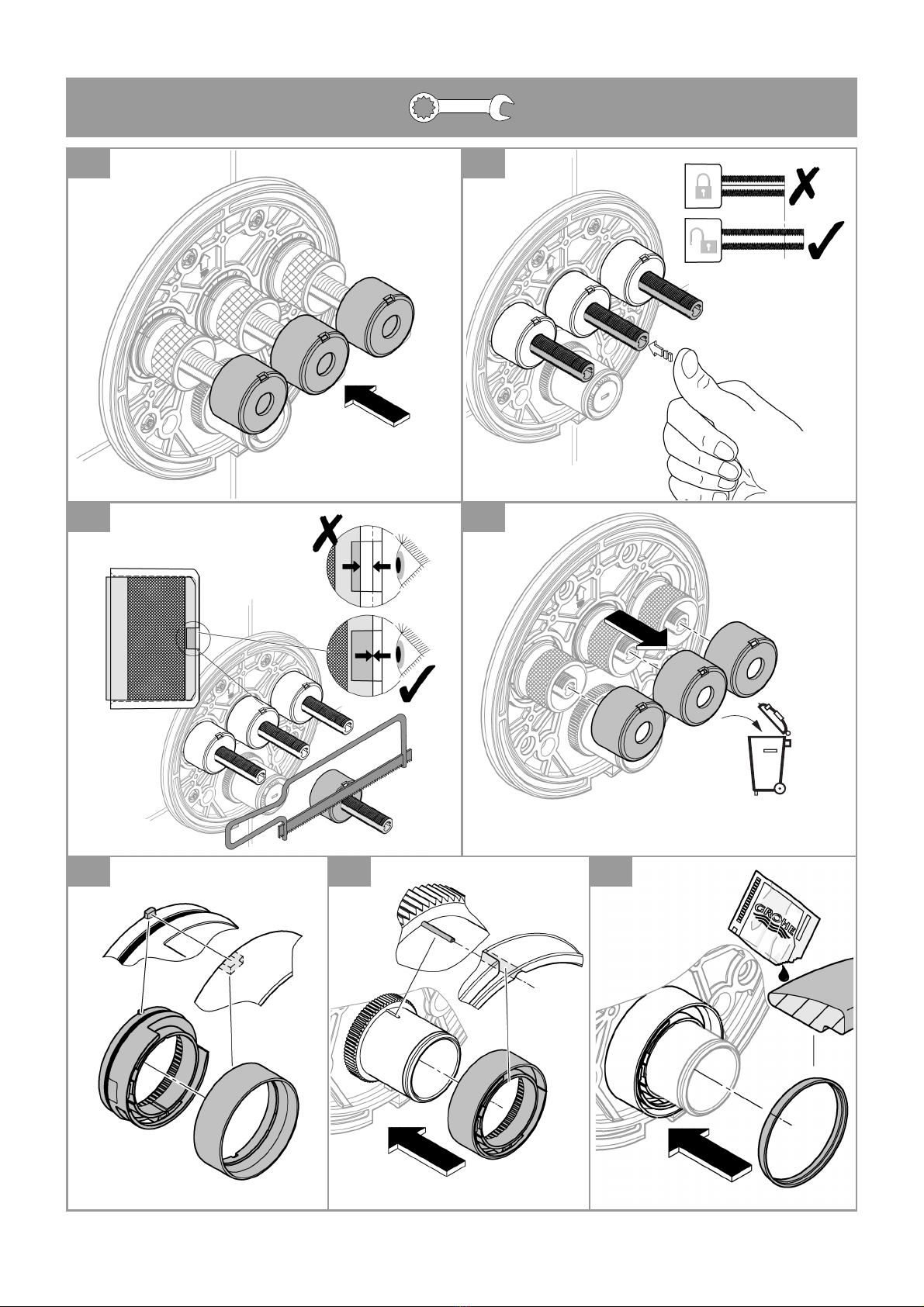 GROHE