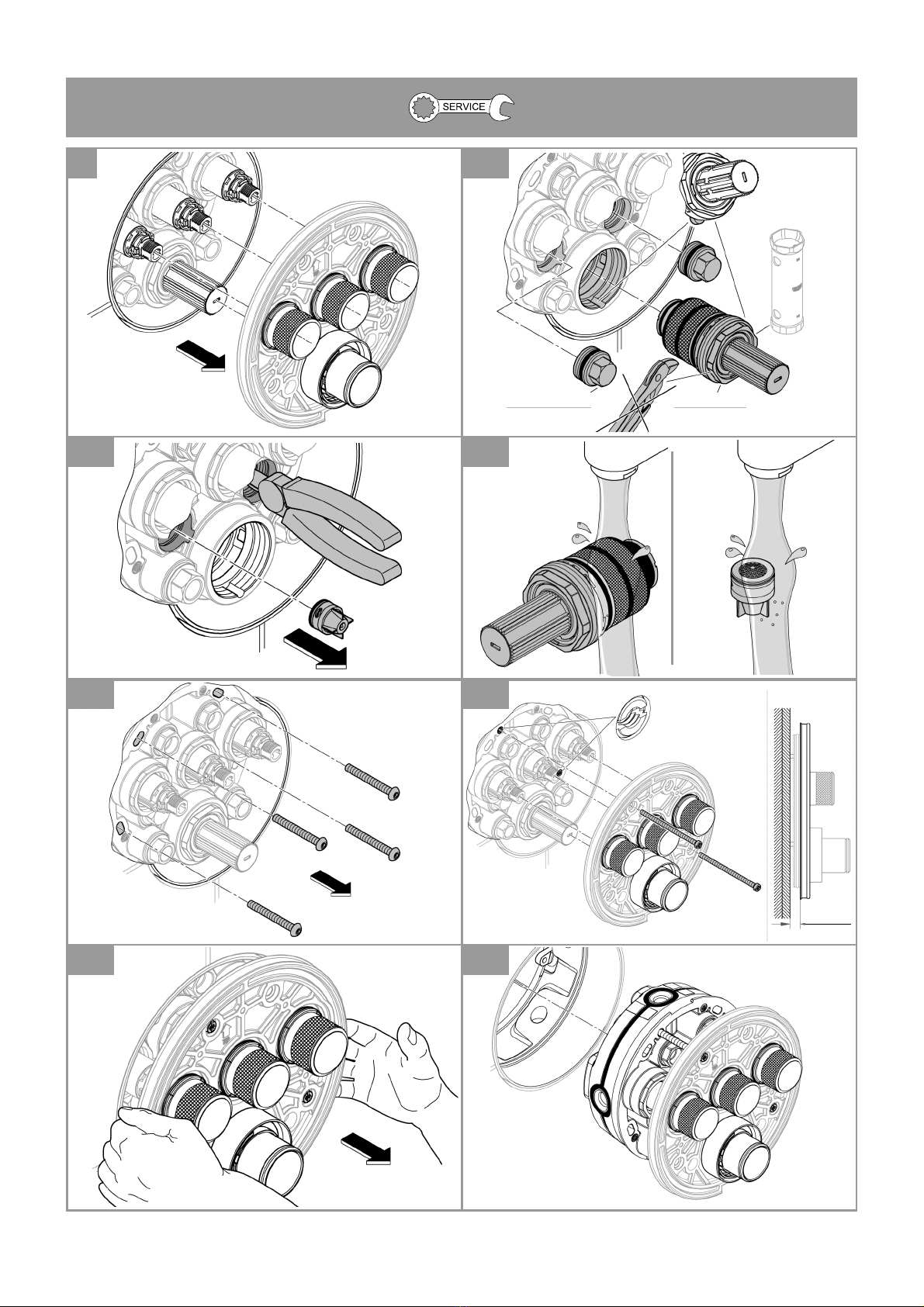 SERVICE