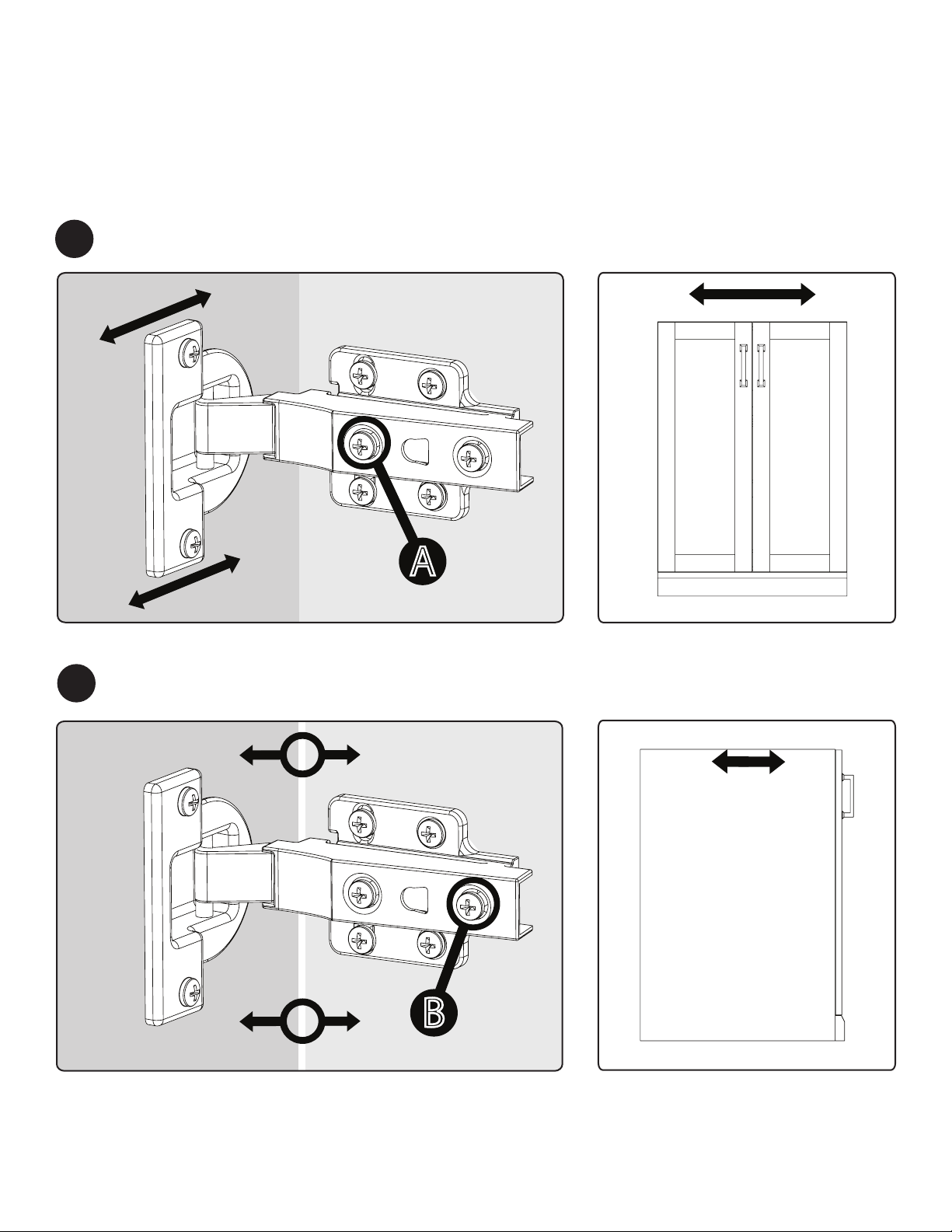 A

B