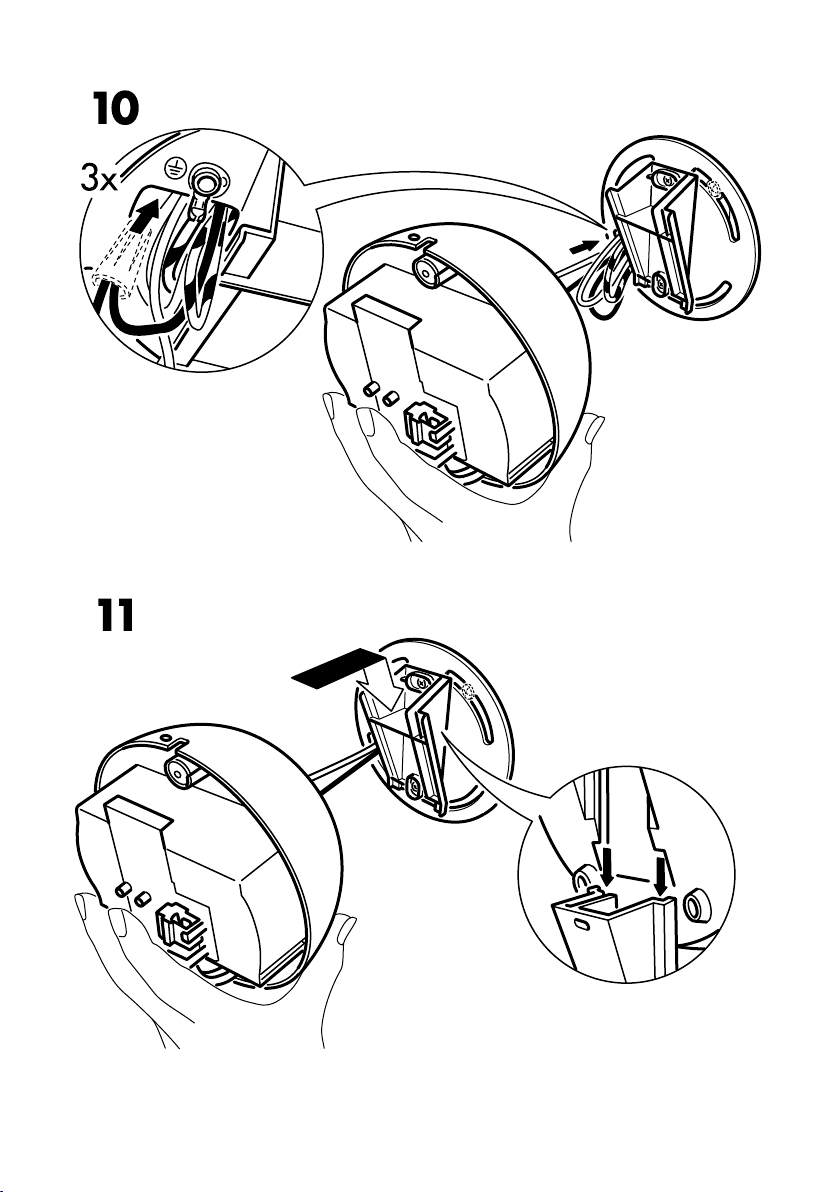 10

3x

11