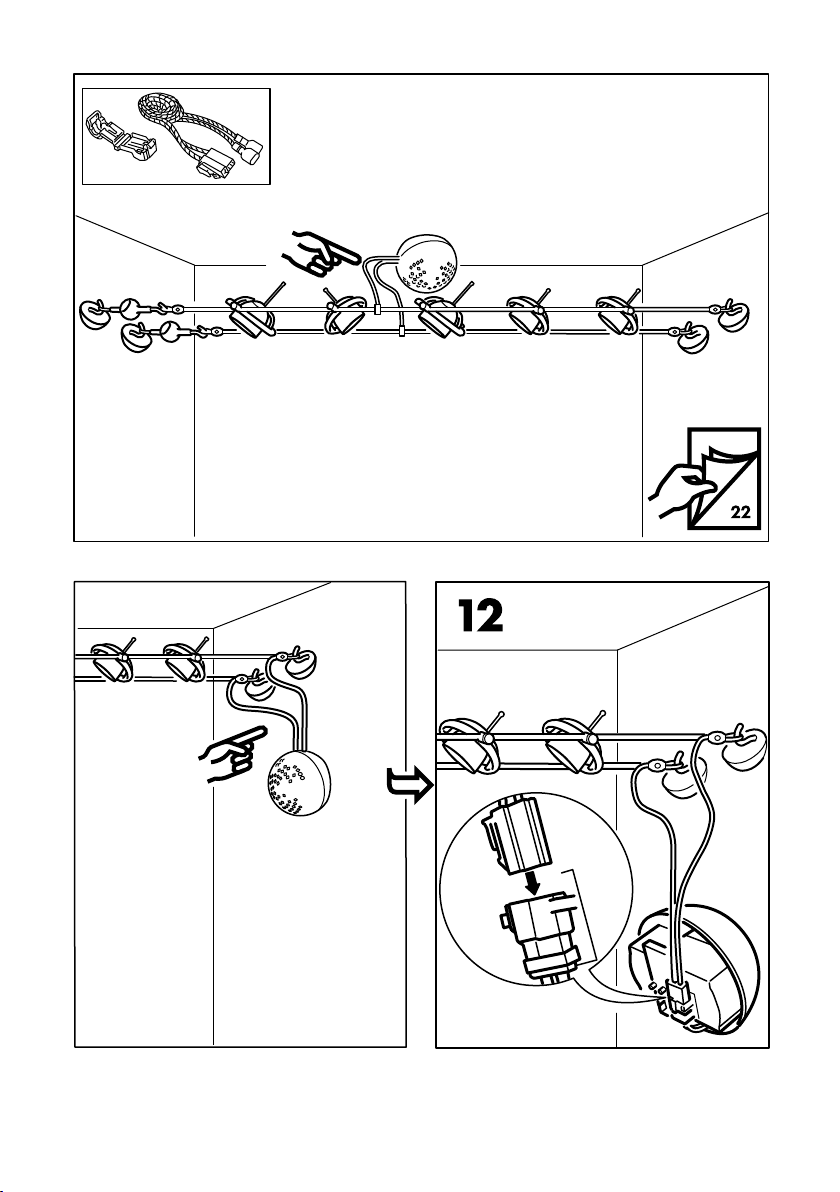 22

12