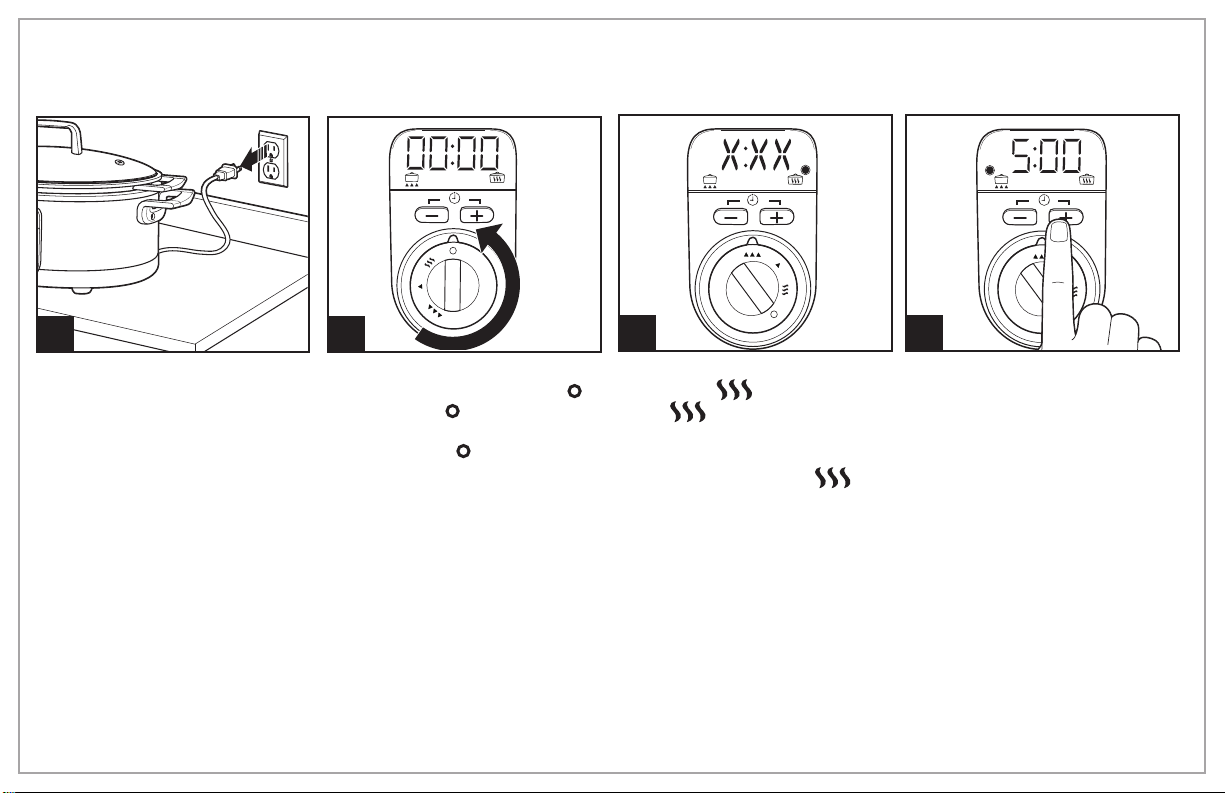 00:00

X:XX

5:00