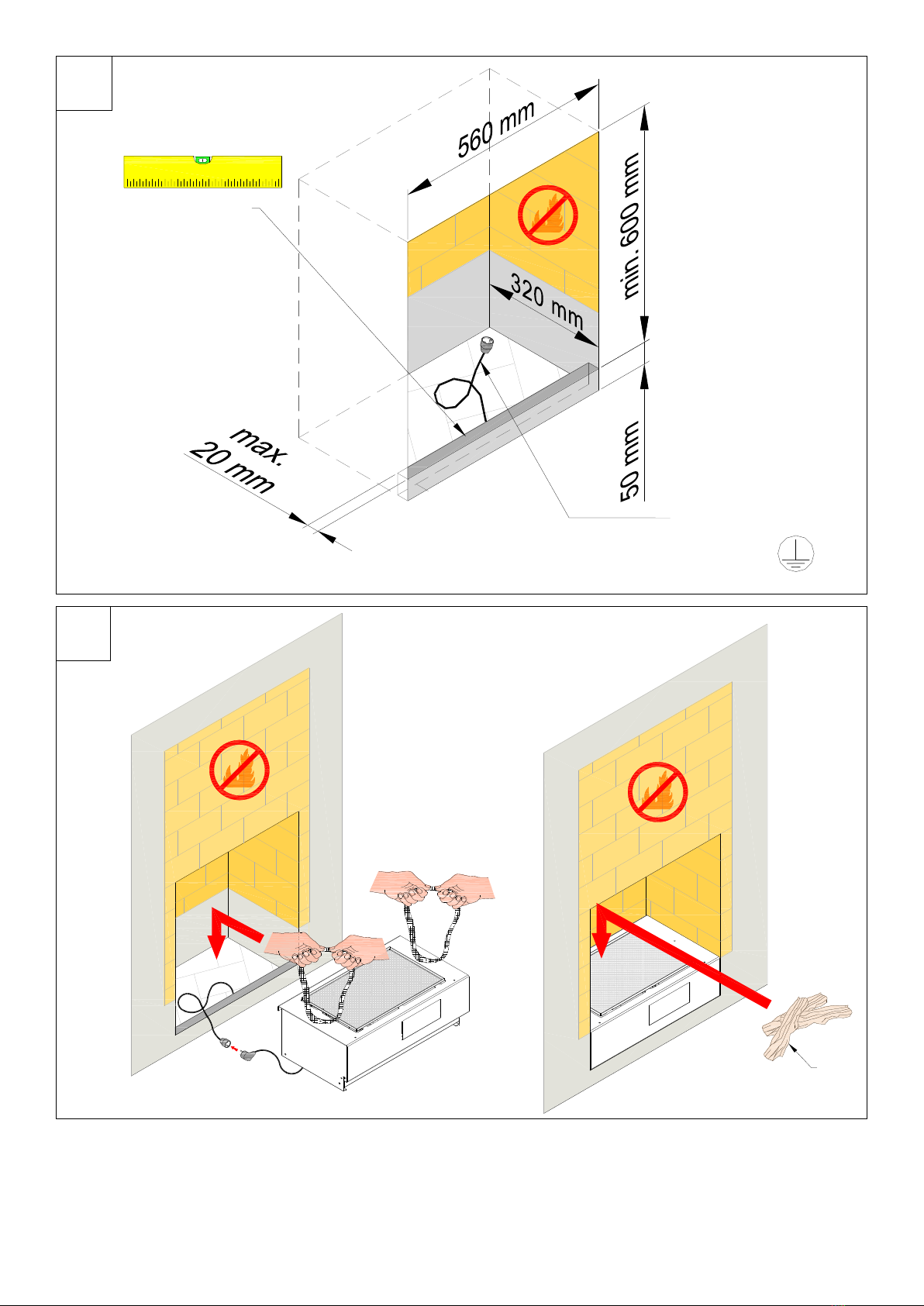 560 mm

min. 600 mm

320 mm

50 mm

max.
20 mm