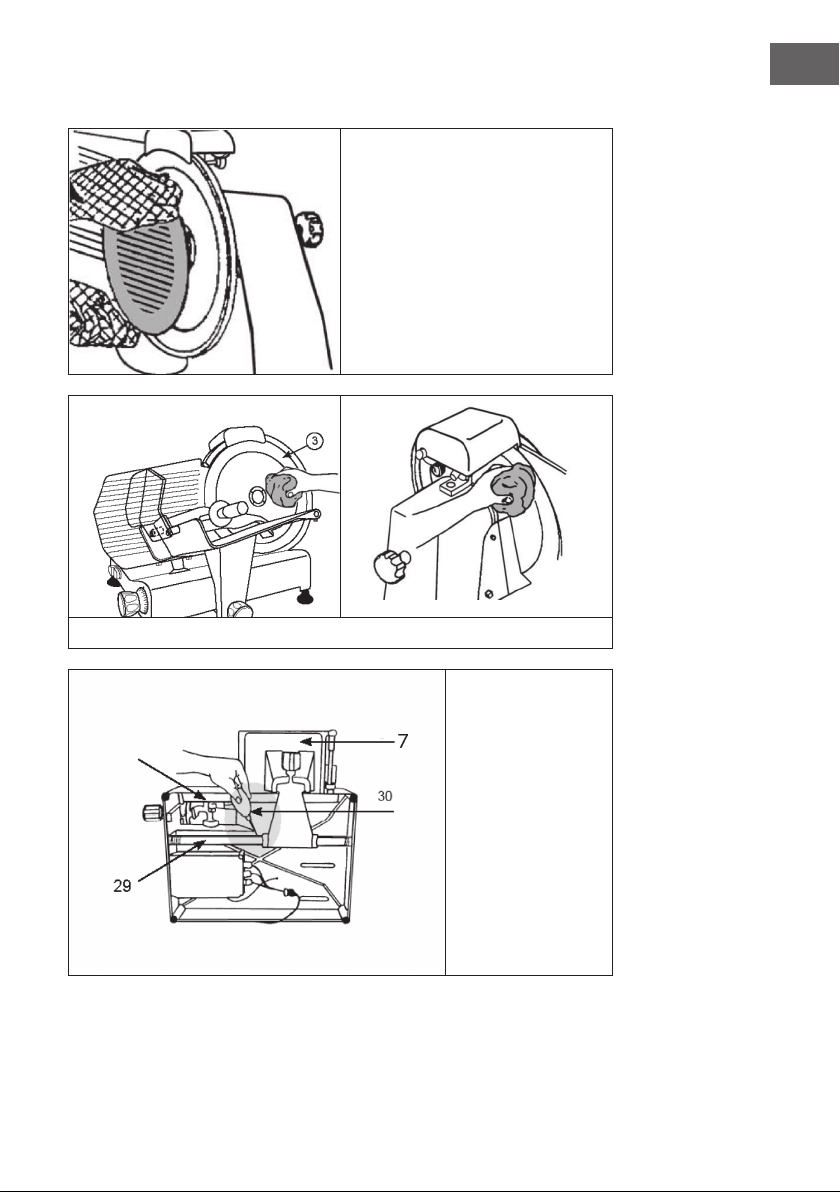 3

7

30

29