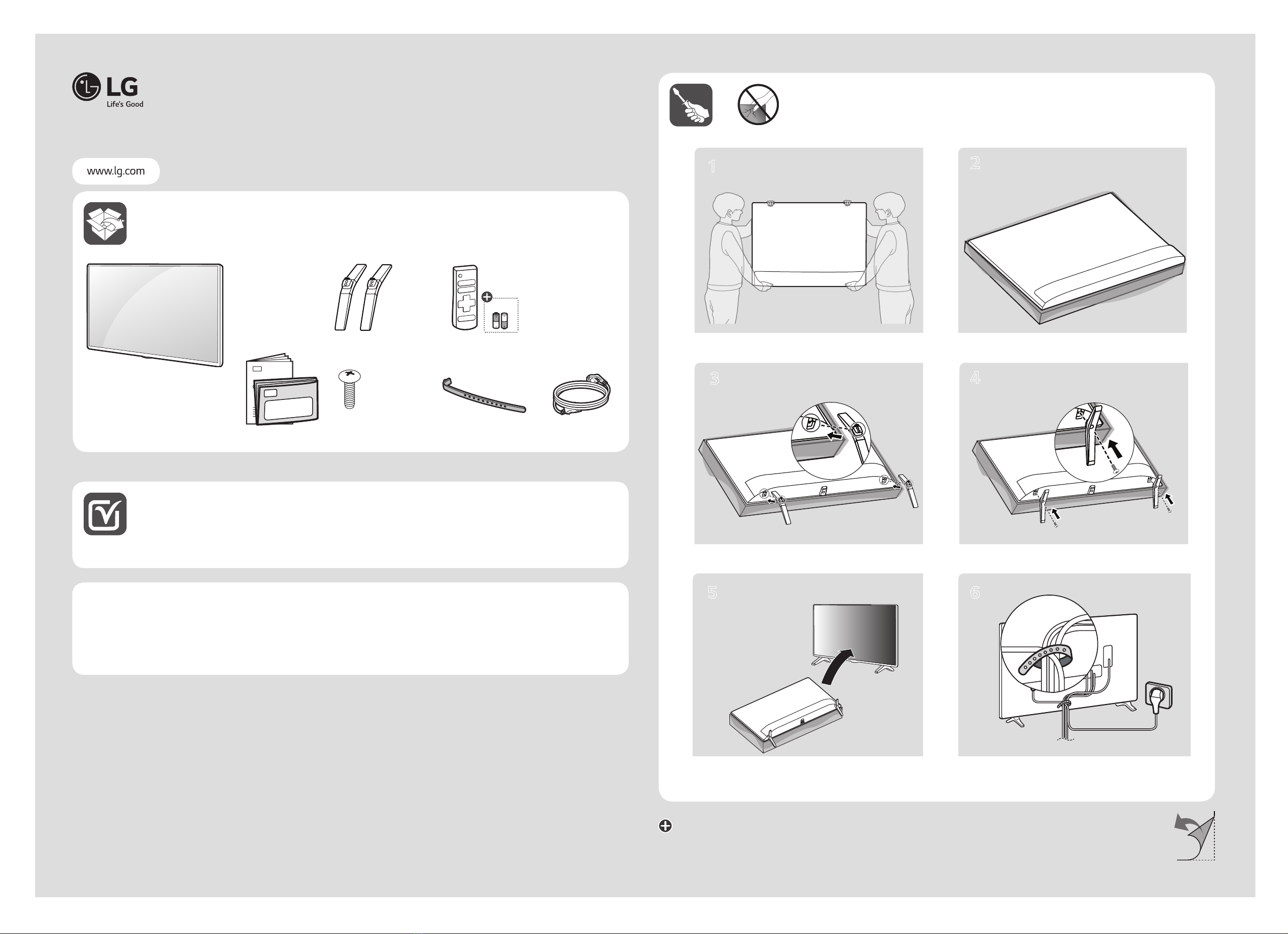 LG
Life's Good

www.lg.com

1

2

3

4

5

6