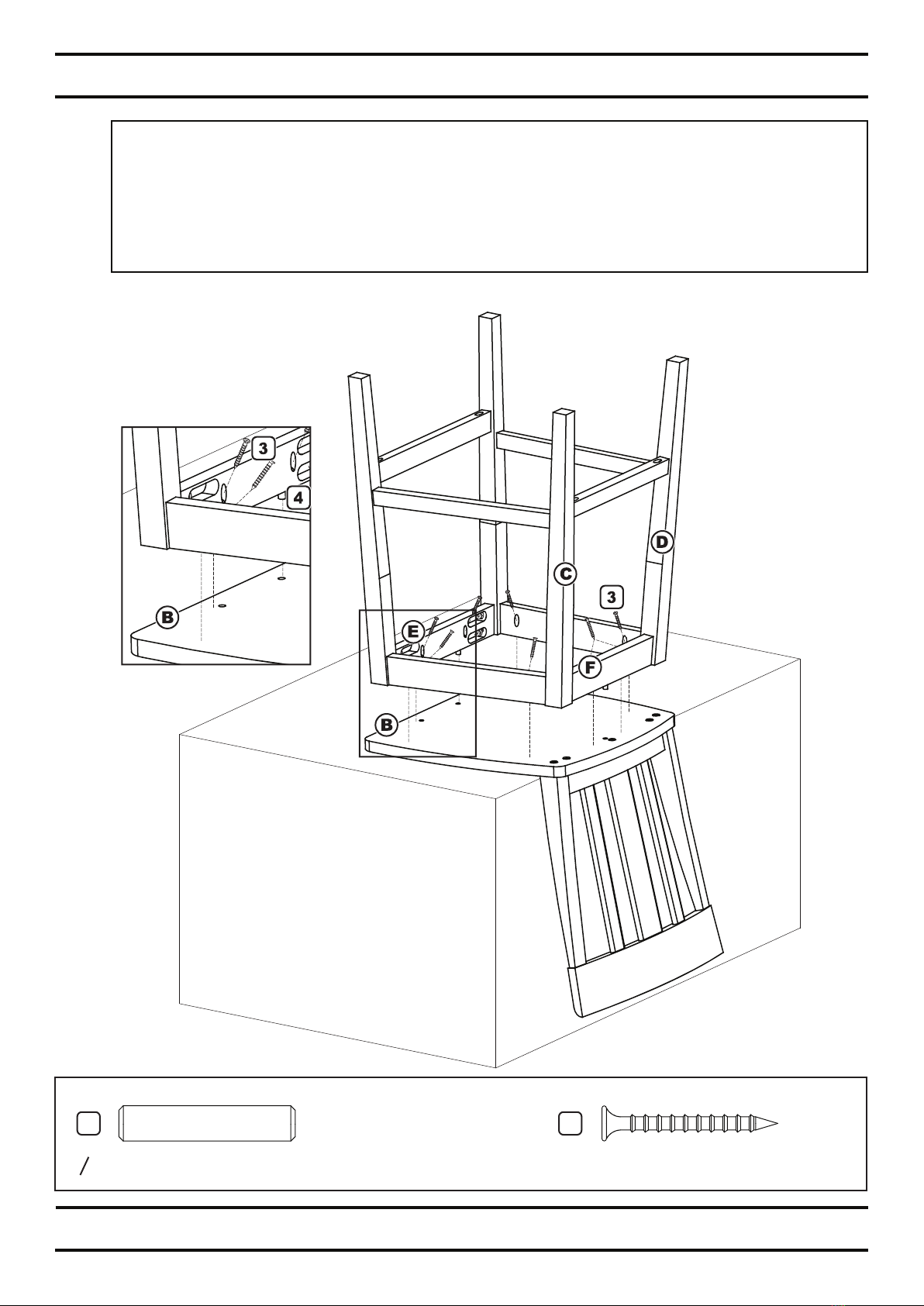 3

4

B

D

C

3

E

F

B

/