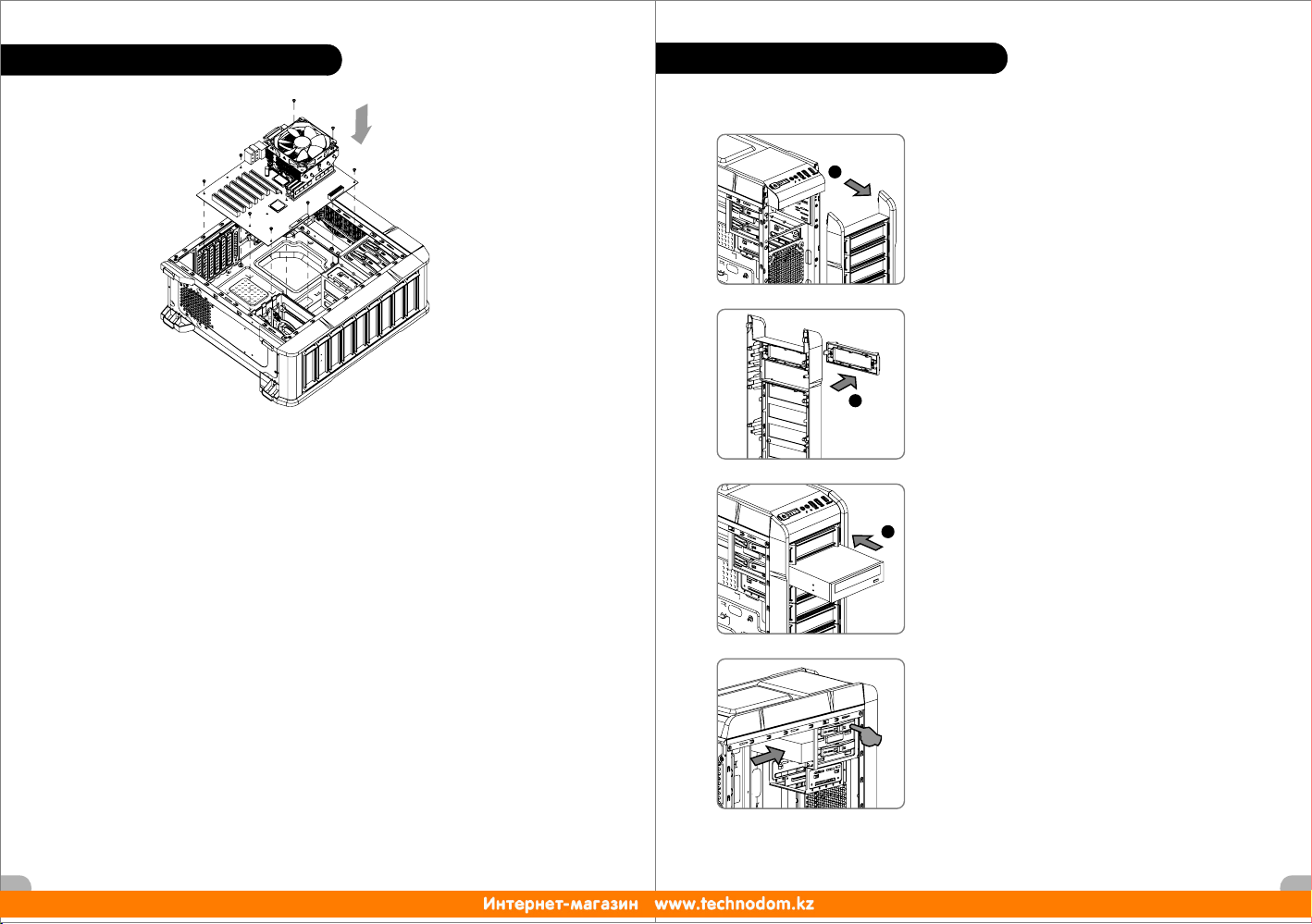 Интернет-магазин www.technodom.kz