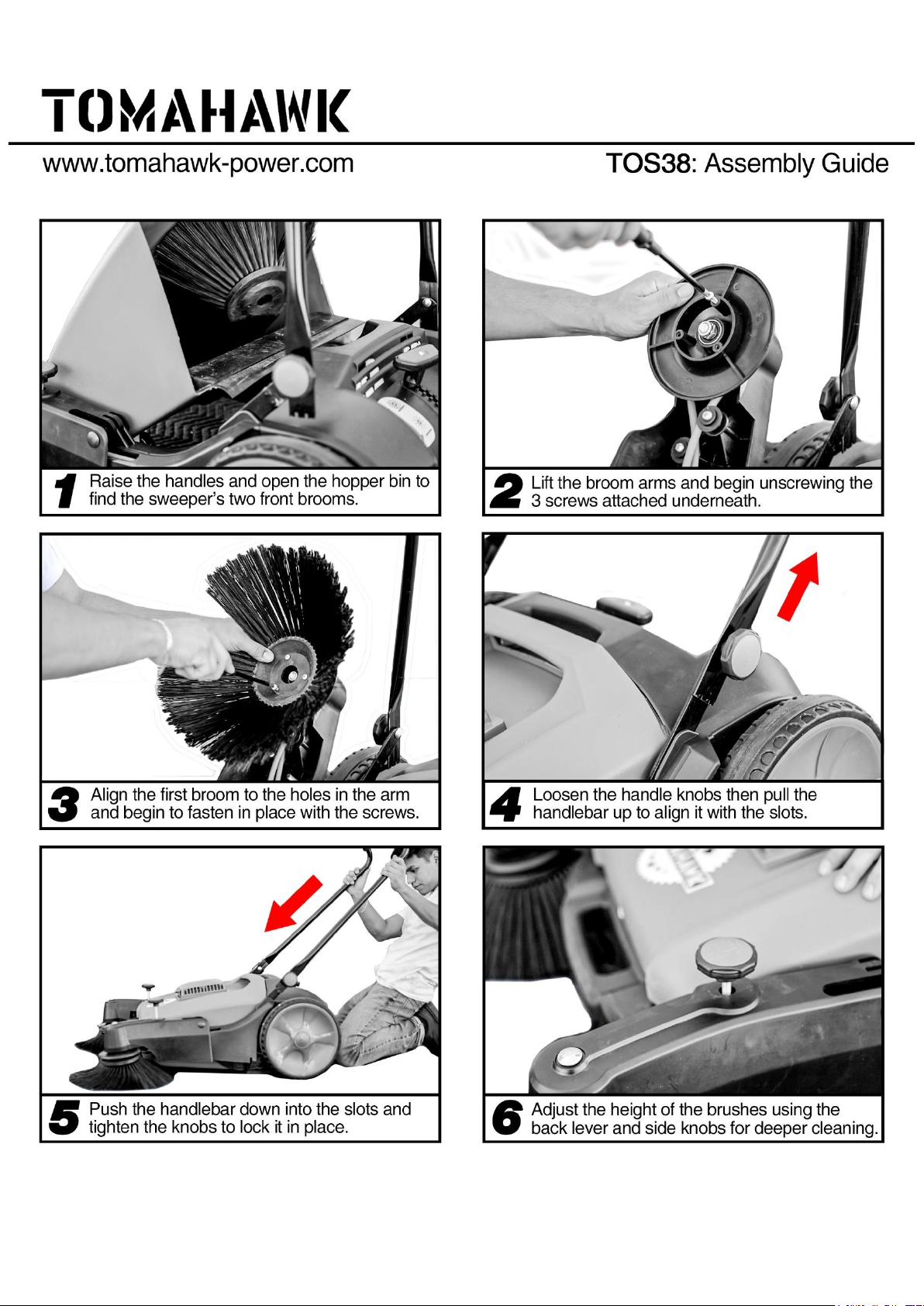 TOMAHAWK

www.tomahawk-power.com

TOS38: Assembly Guide

1 Raise the handles and open the hopper bin to find the sweeper's two front brooms.

2 Lift the broom arms and begin unscrewing the 3 screws attached underneath.

3 Align the first broom to the holes in the arm and begin to fasten in place with the screws.

4 Loosen the handle knobs then pull the handlebar up to align it with the slots.

5 Push the handlebar down into the slots and tighten the knobs to lock it in place.

6 Adjust the height of the brushes using the back lever and side knobs for deeper cleaning.