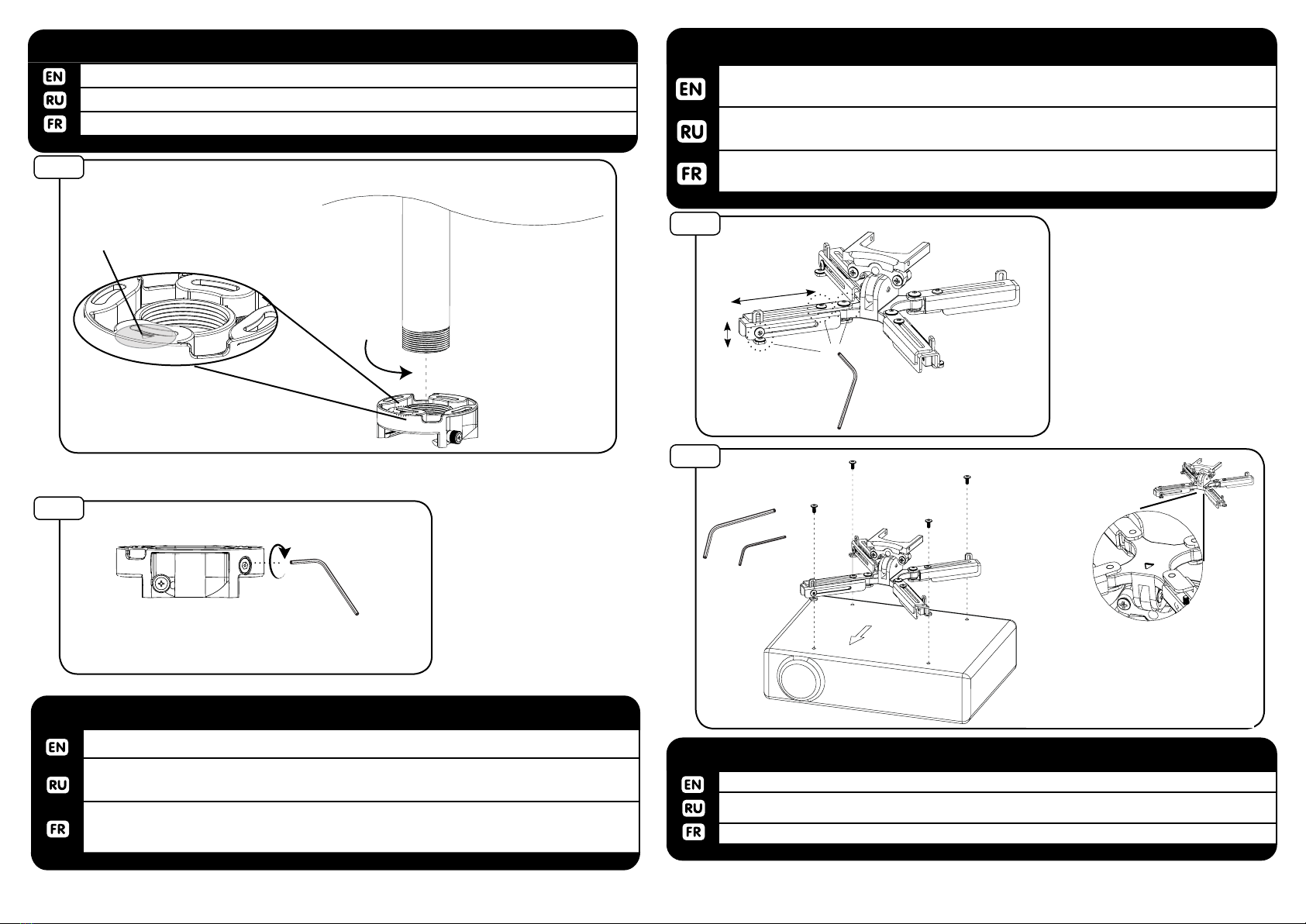 EN
RU
FR

EN
RU
FR

EN
RU
FR

EN
RU
FR