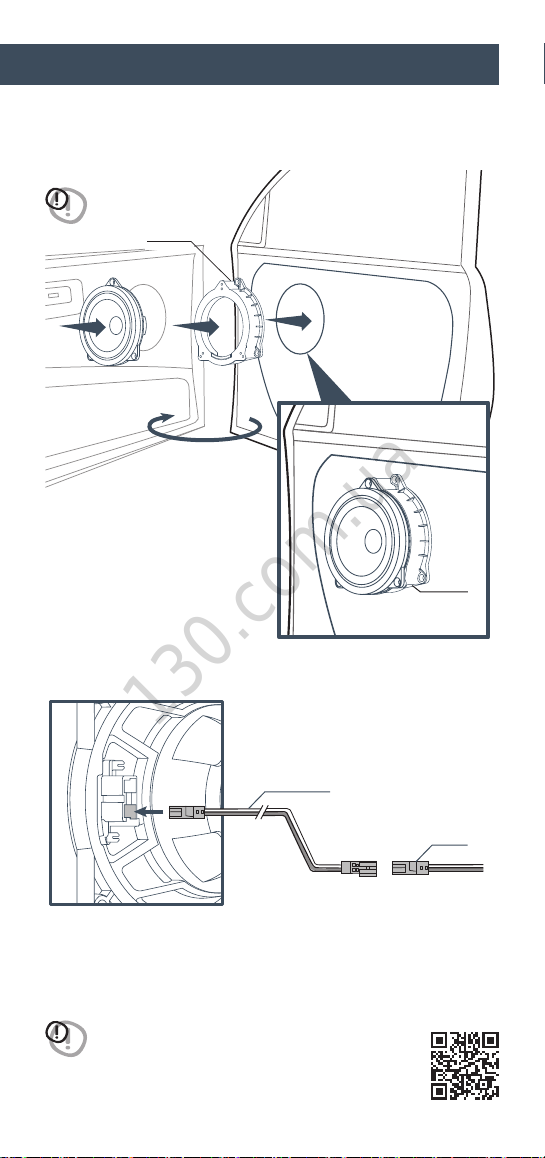 130.com.ua