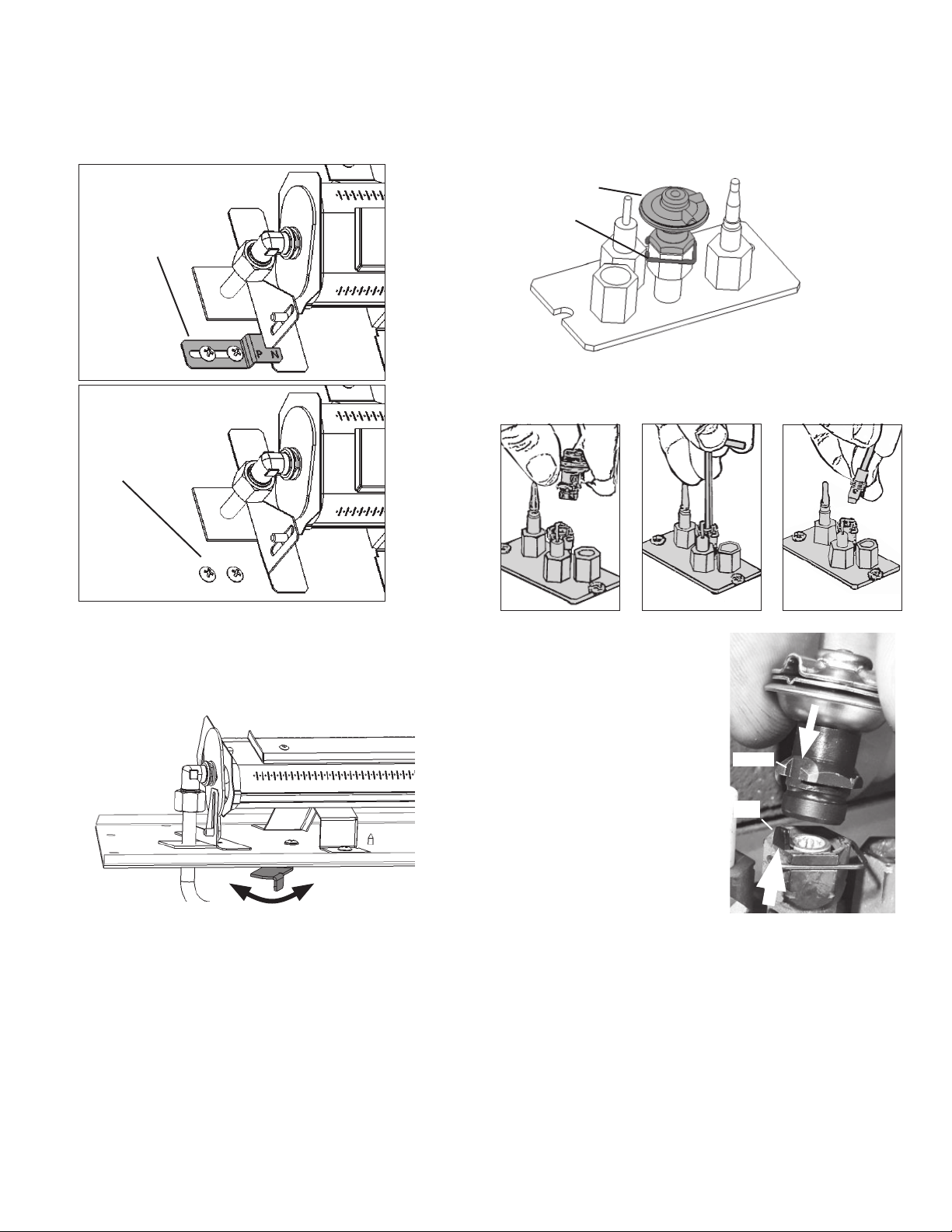 P N

A