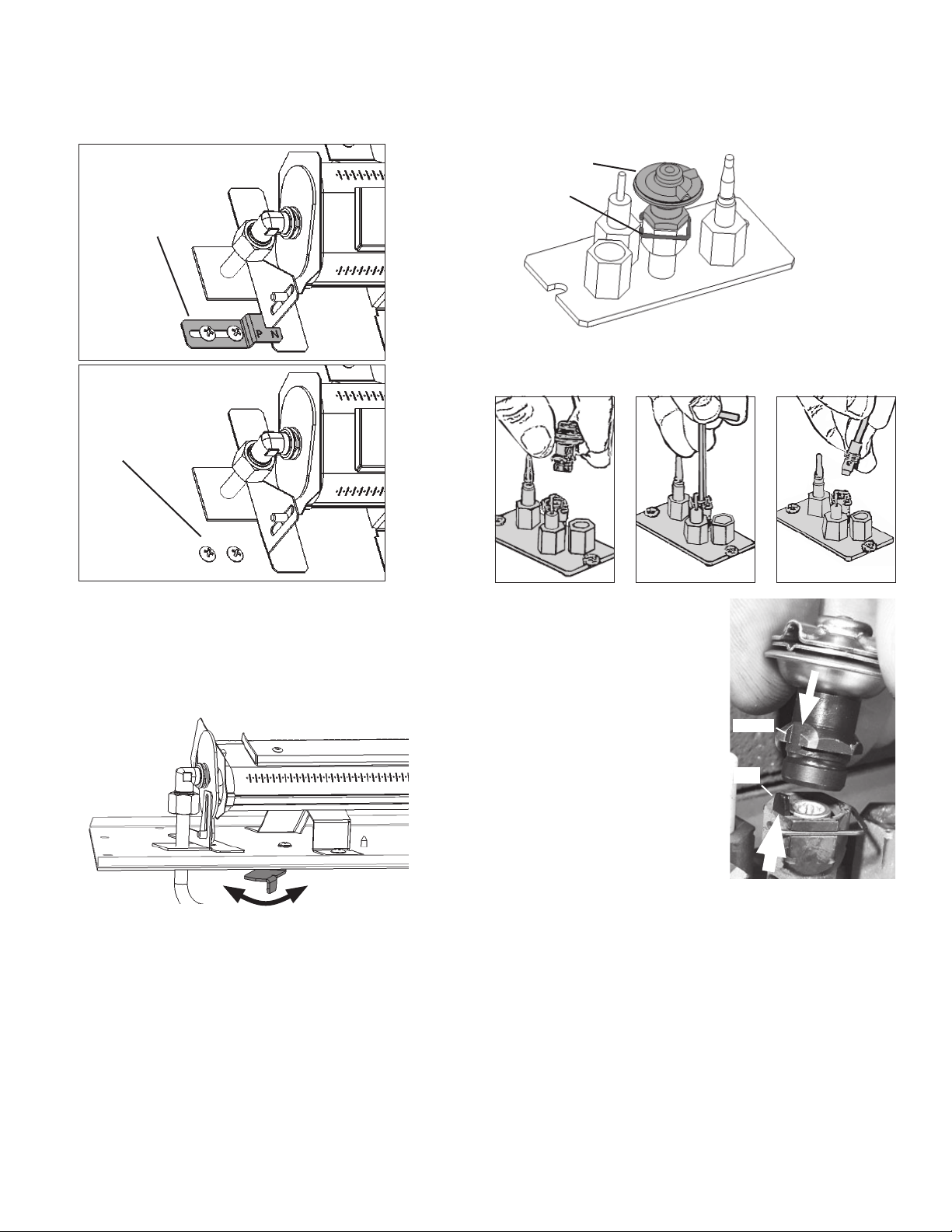 P N