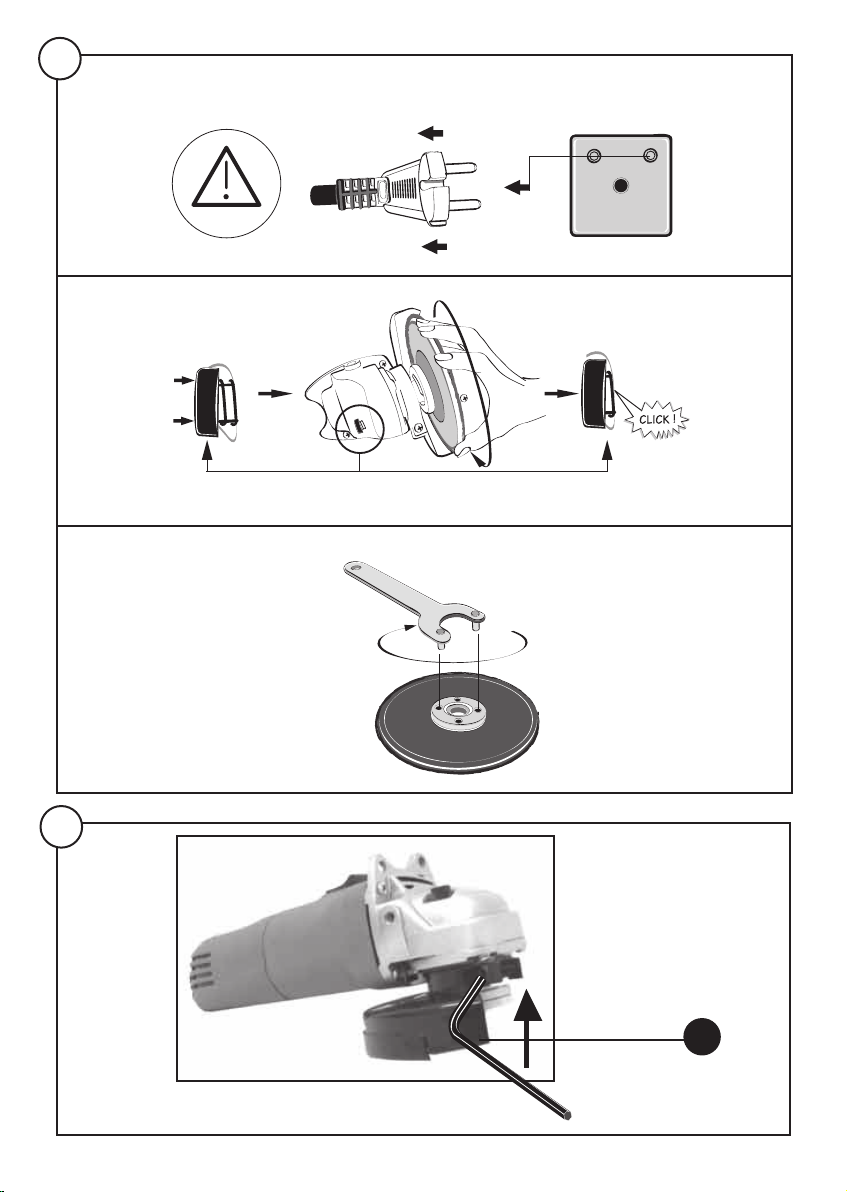 CLICK !