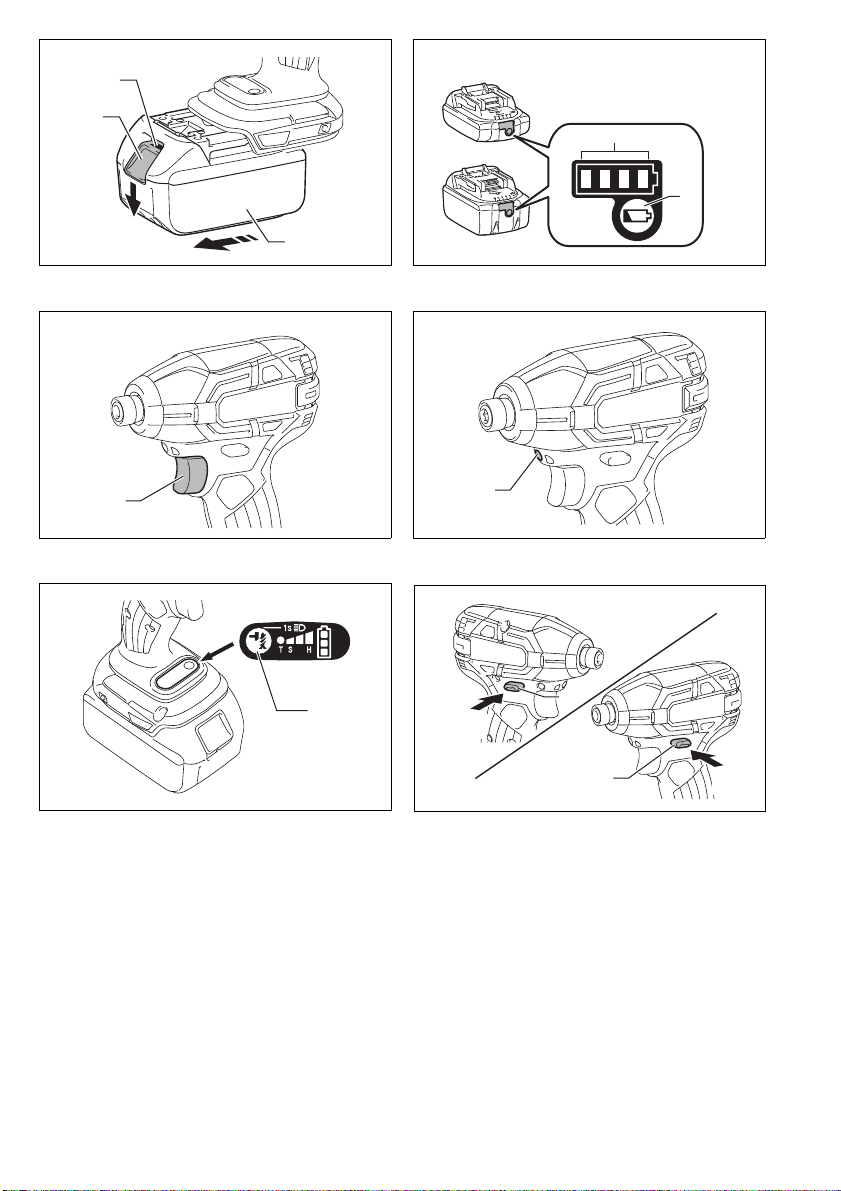 1s
T S H