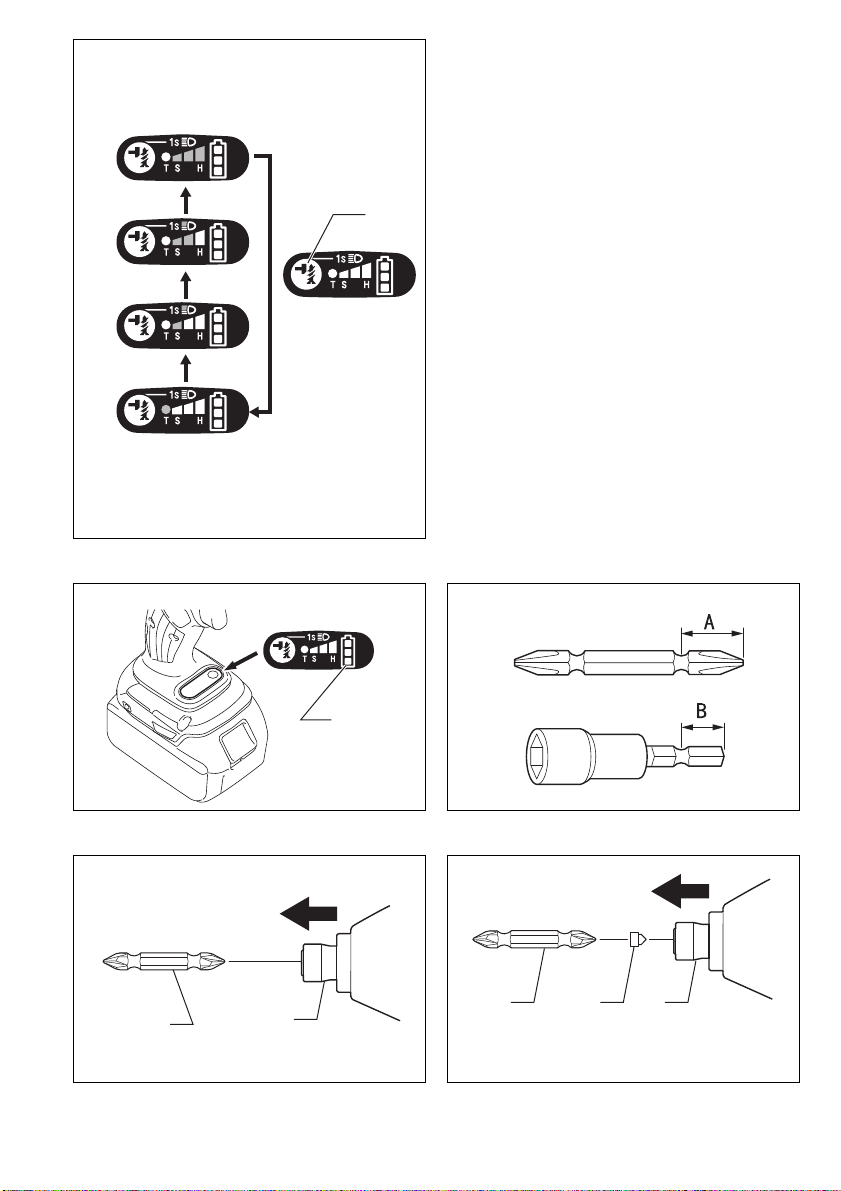 1s
T S H

1s
T S H

1s
T S H

1s
T S H

1s
T S H

1s
T S H

A

B