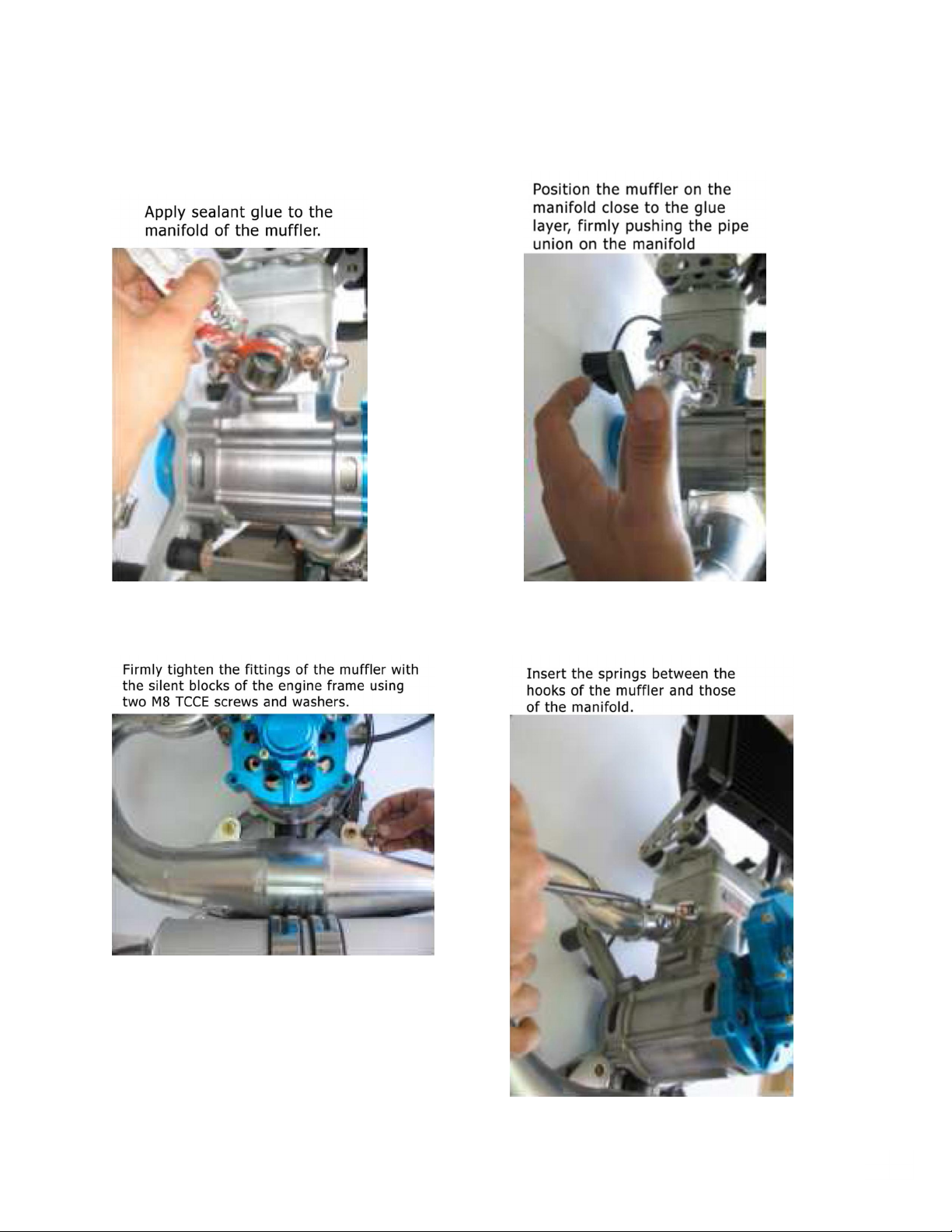 Apply sealant glue to the manifold of the muffler.

Position the muffler on the manifold close to the glue layer, firmly pushing the pipe union on the manifold

Firmly tighten the fittings of the muffler with the silent blocks of the engine frame using two M8 TCCE screws and washers.

Insert the springs between the hooks of the muffler and those of the manifold.