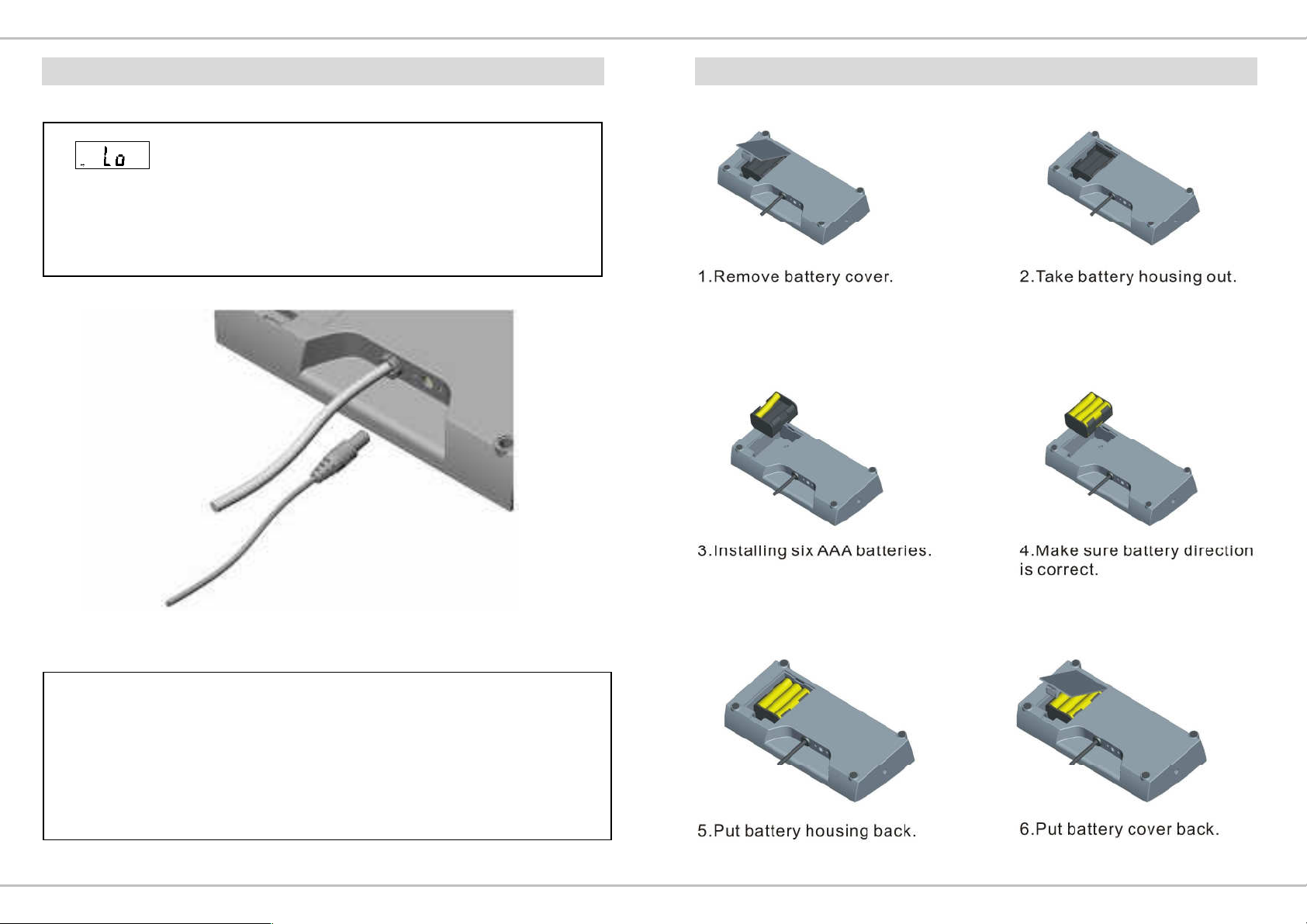 Lo

1.Remove battery cover.

2.Take battery housing out.

3.Installing six AAA batteries.

4.Make sure battery direction is correct.

5.Put battery housing back.

6.Put battery cover back.