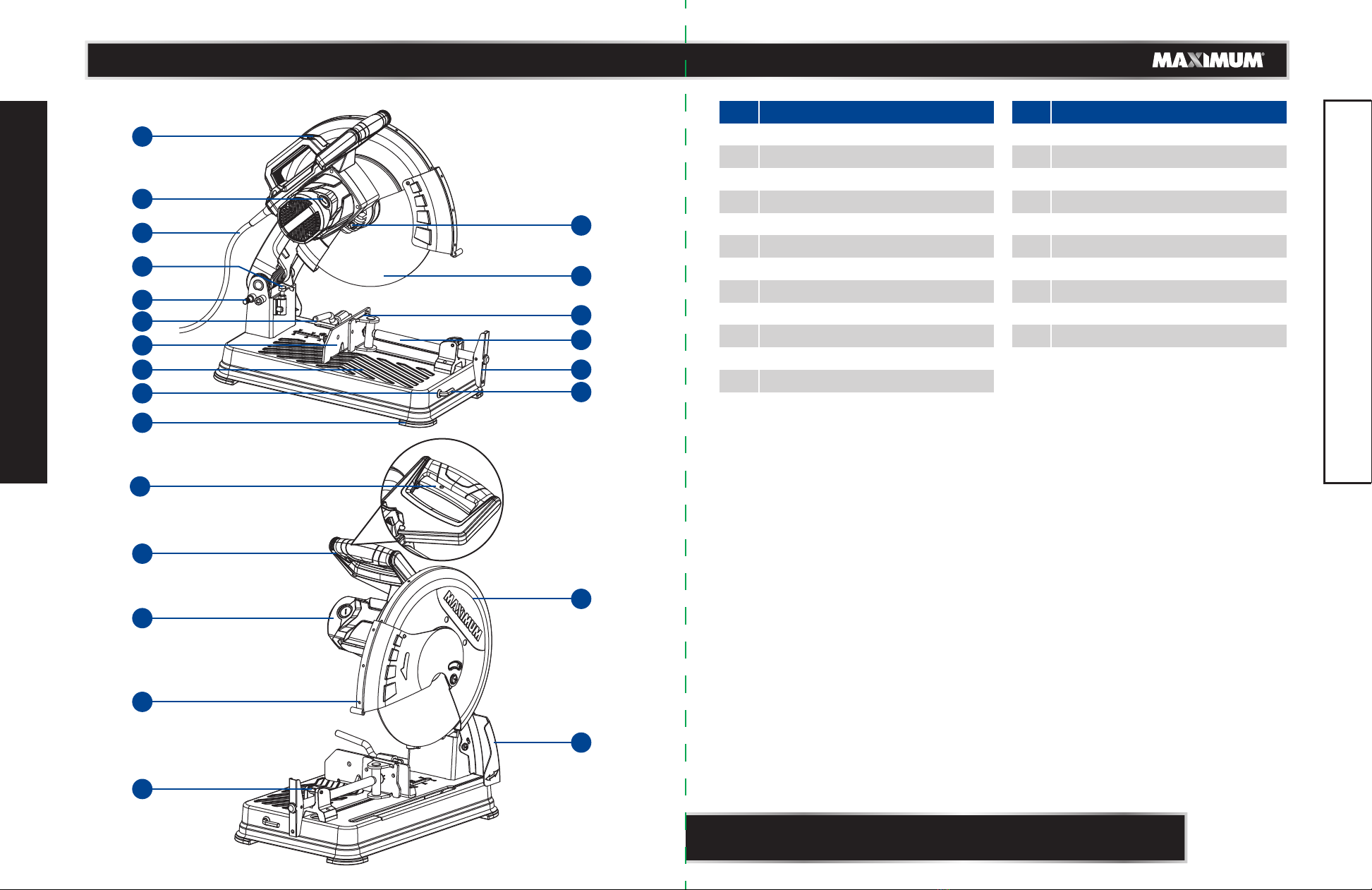 MAXIMUM

MAXIMUM