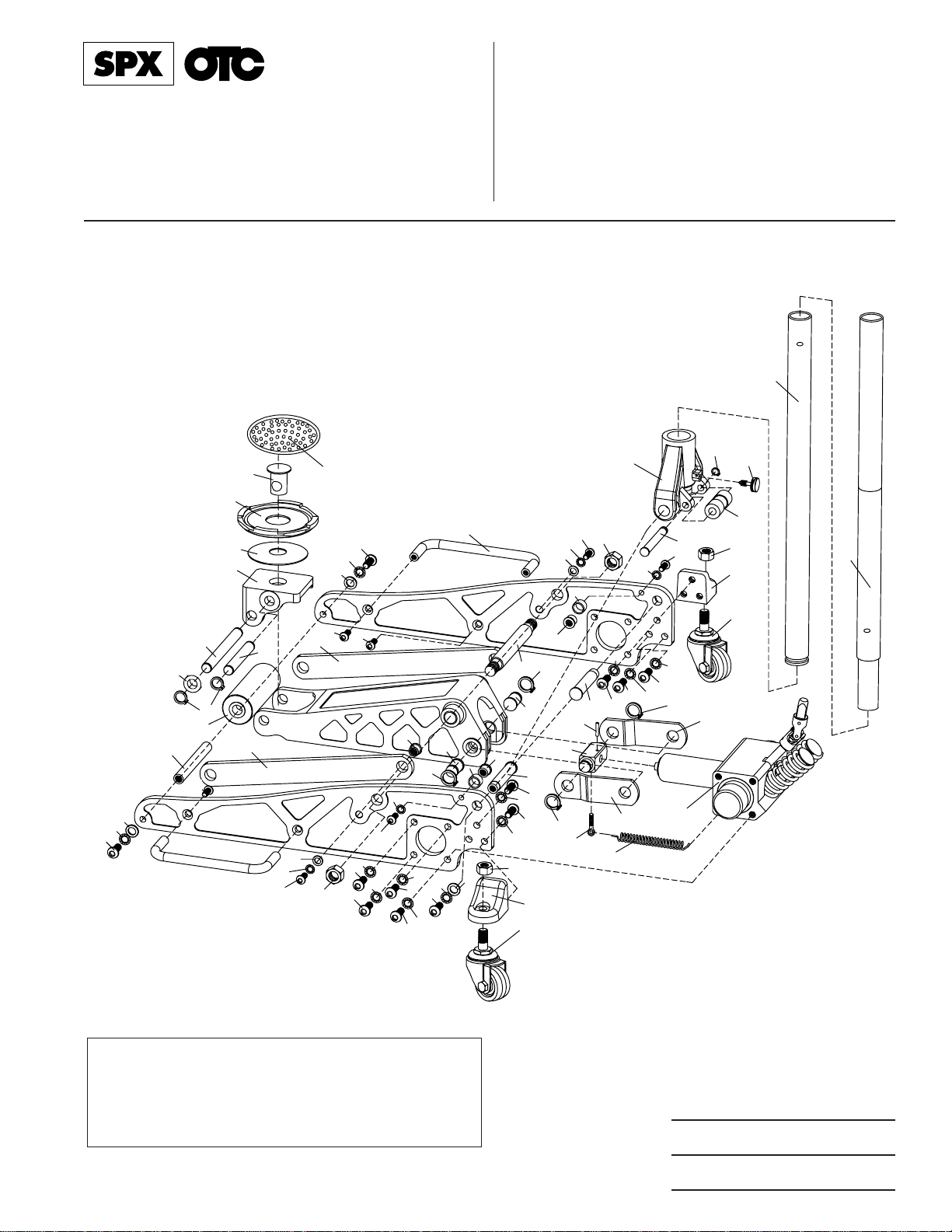 SPX OTC