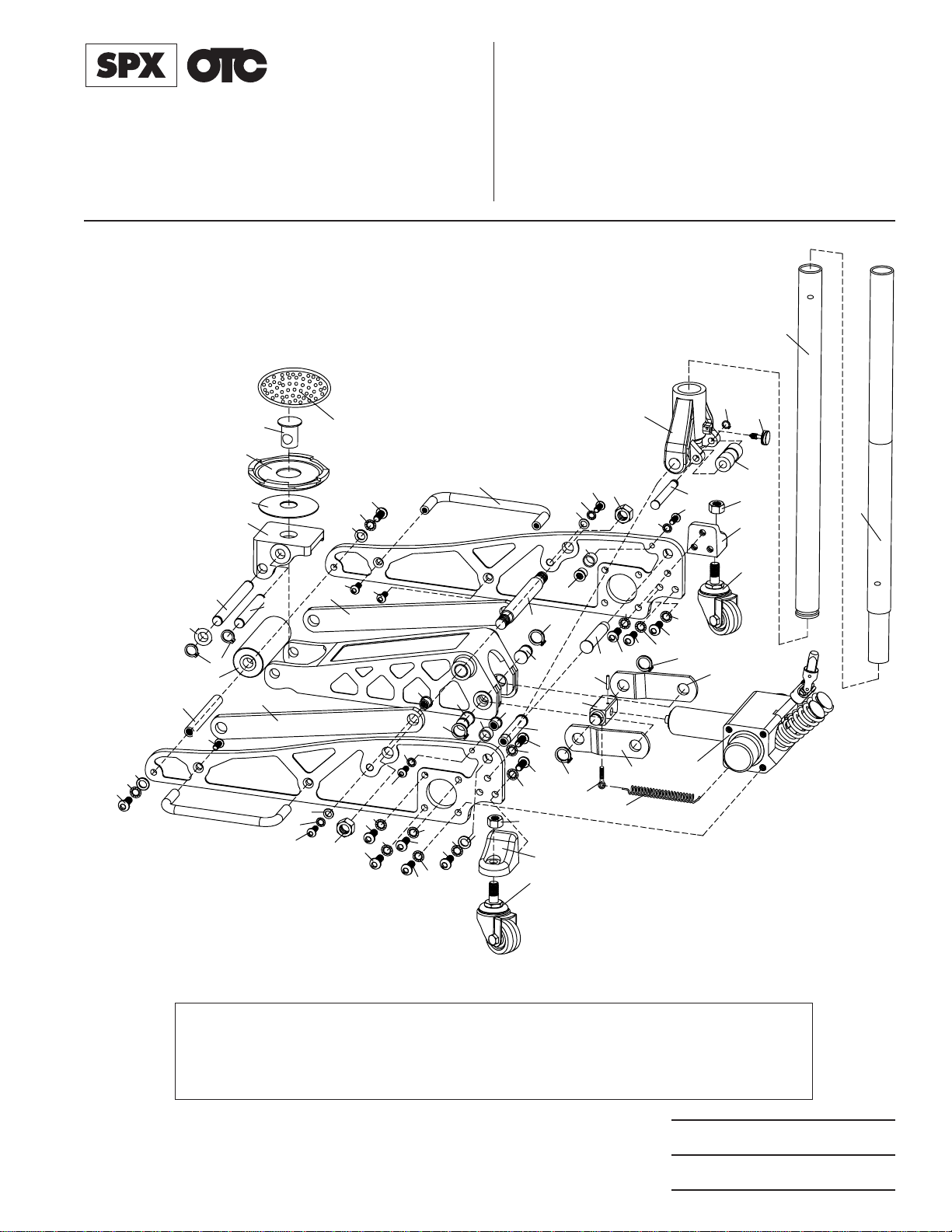 SPX OTC