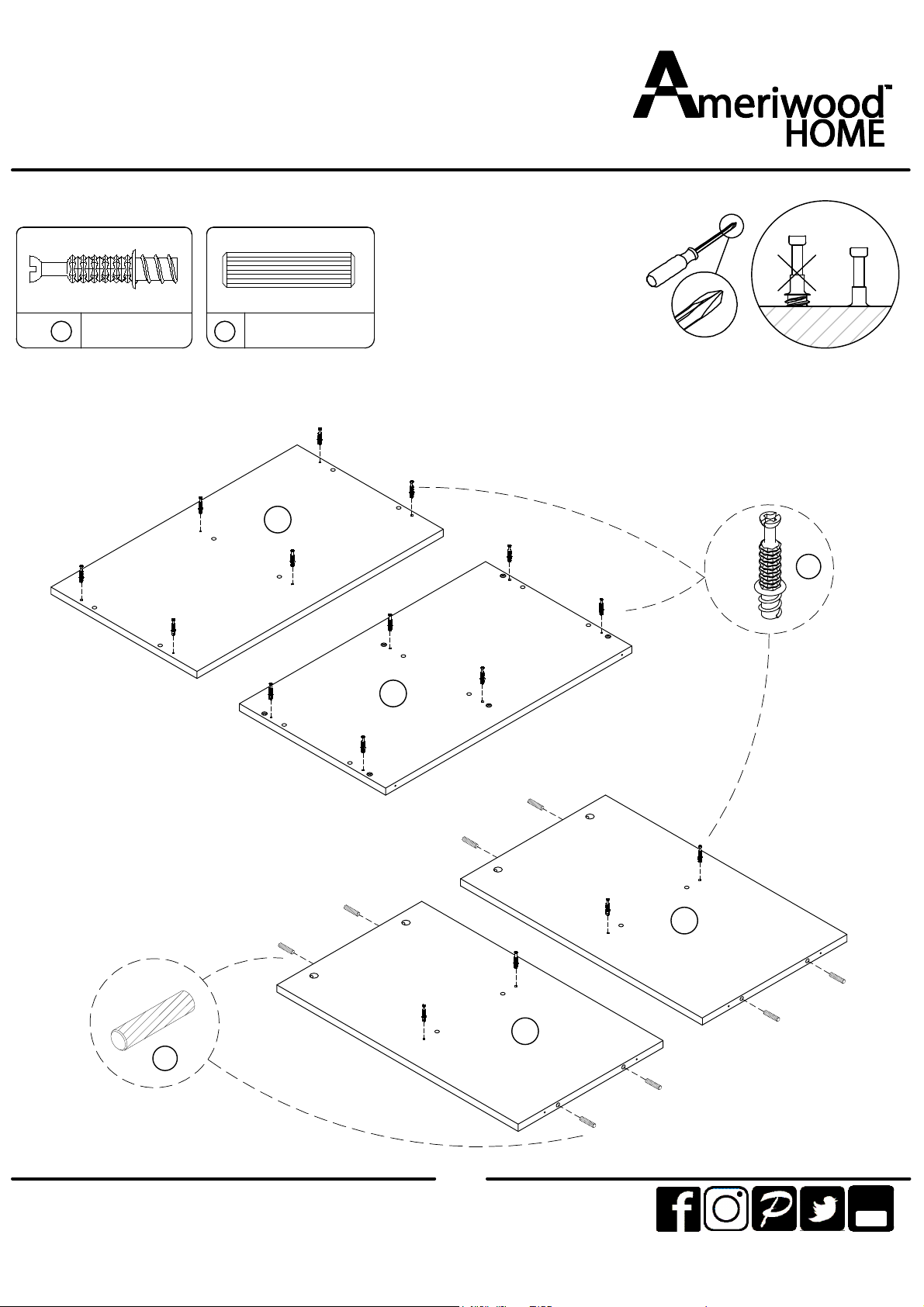 Ameriwood™ HOME