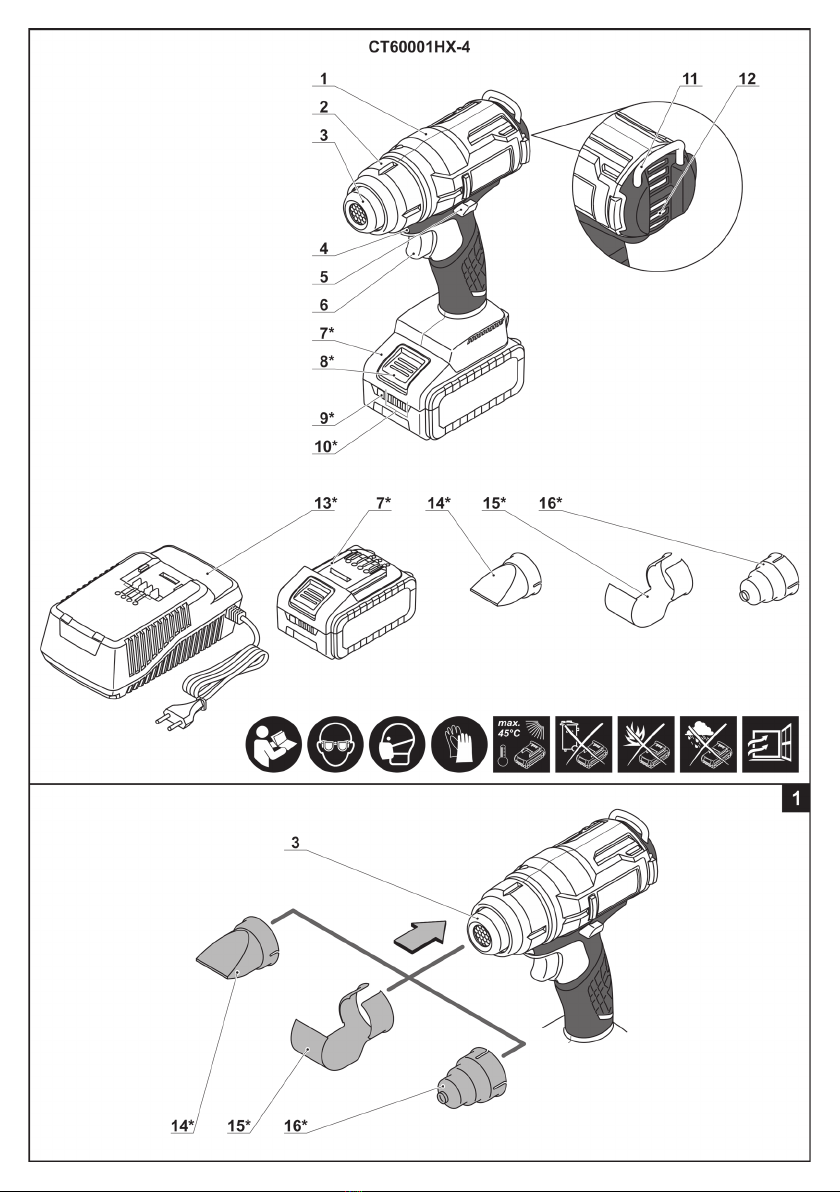 CT60001HX-4

1
2
3
4
5
6
7*
8*
9*
10*
11
12

13*
7*
14*
15*
16*

max. 45°C

1

3

14*
15*
16*