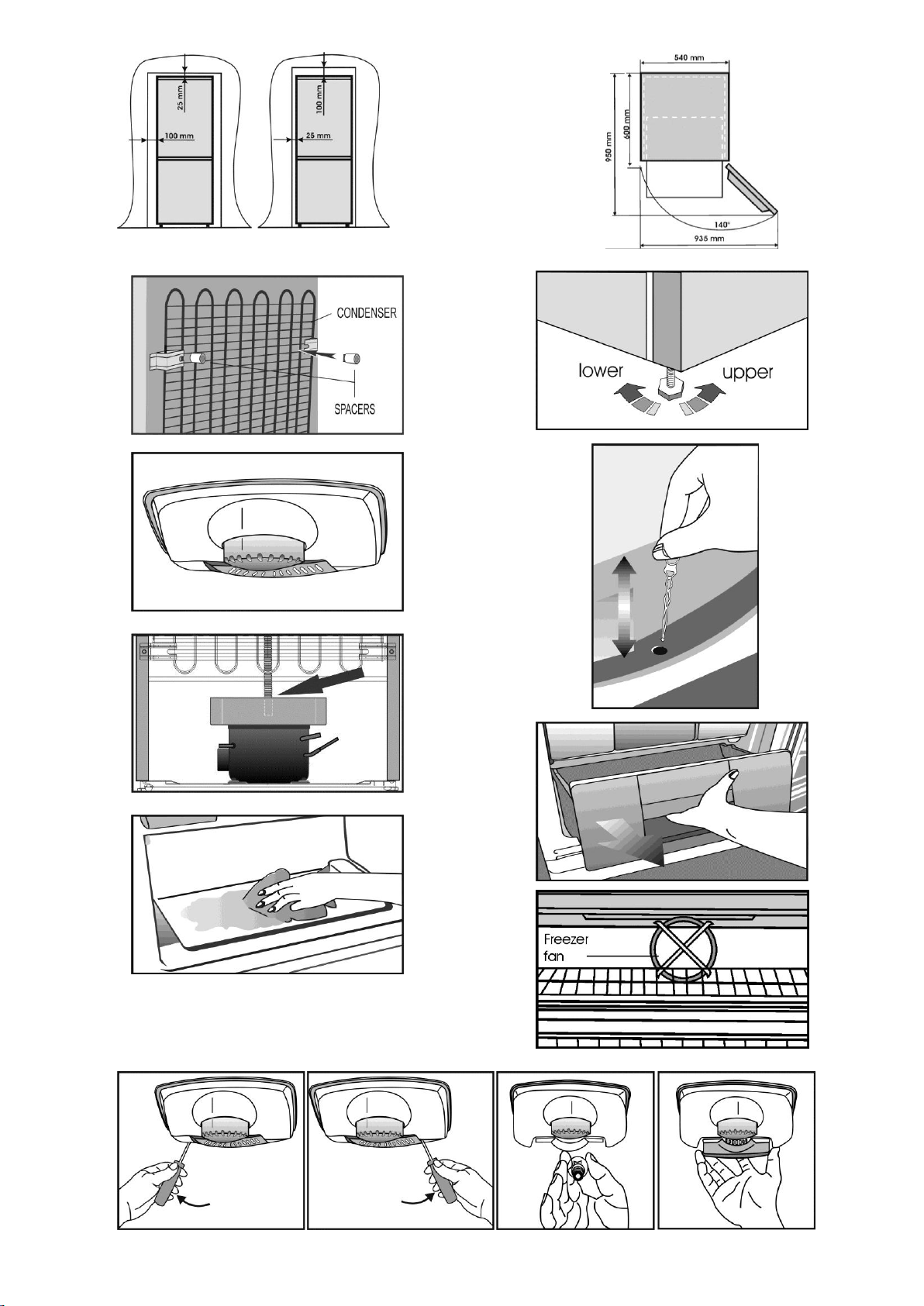 25 mm
100 mm
100 mm
25 mm

540 mm
600 mm
950 mm
140°
935 mm

CONDENSER
SPACERS

lower
upper

Freezer fan