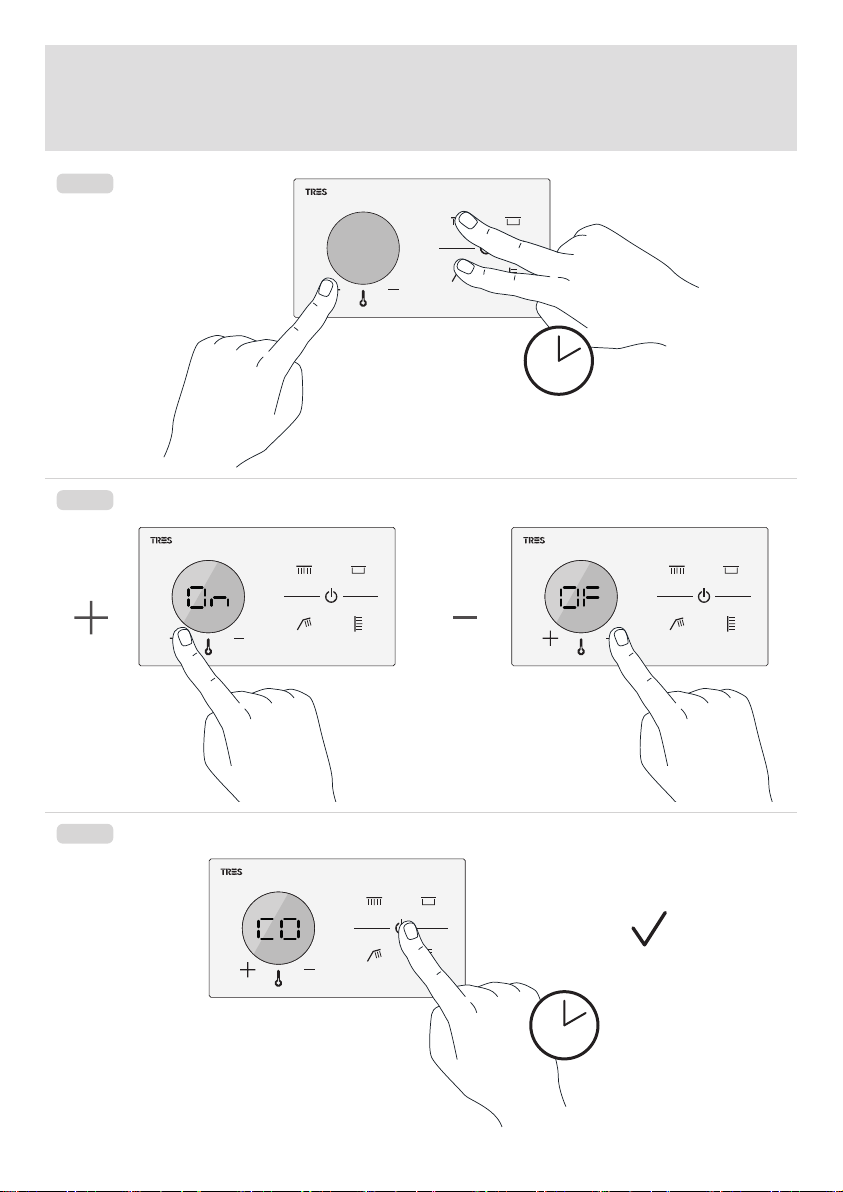 TRES

TRES

On

TRES

OF

TRES

CO