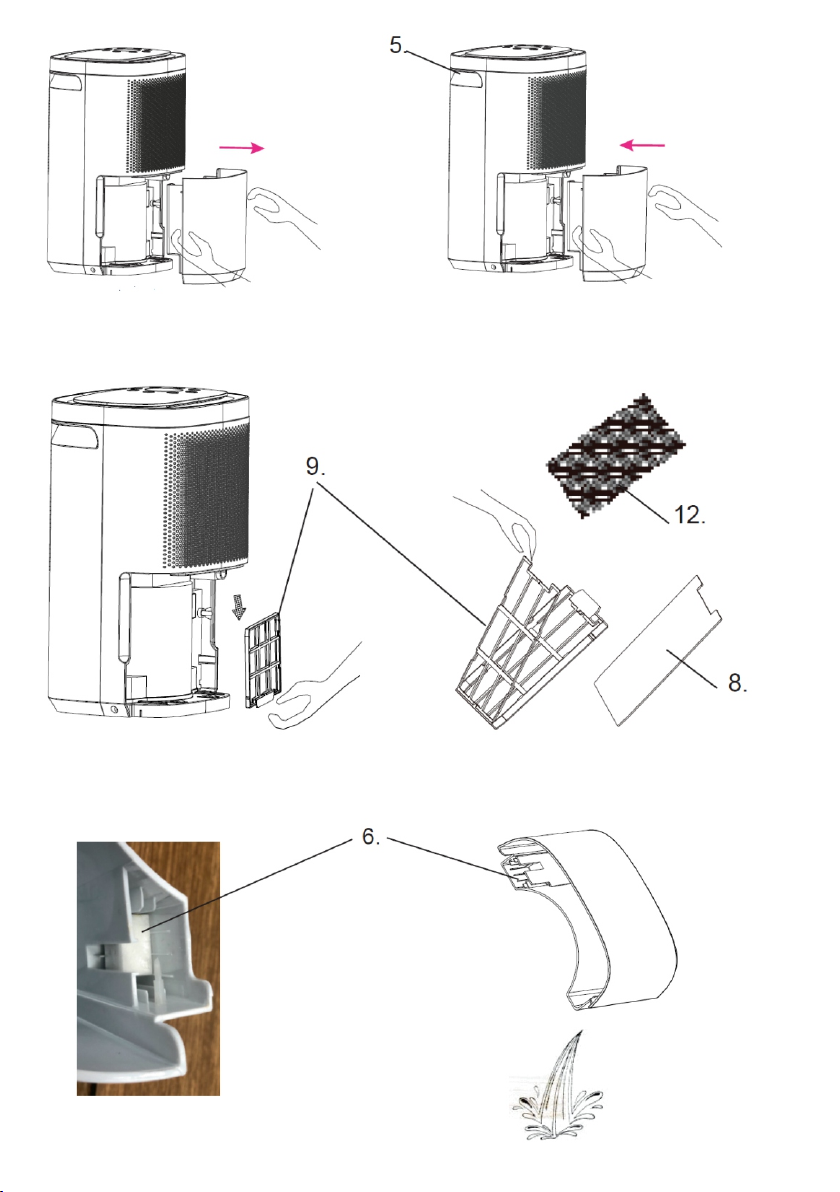 5.

9.

12.

8.

6.